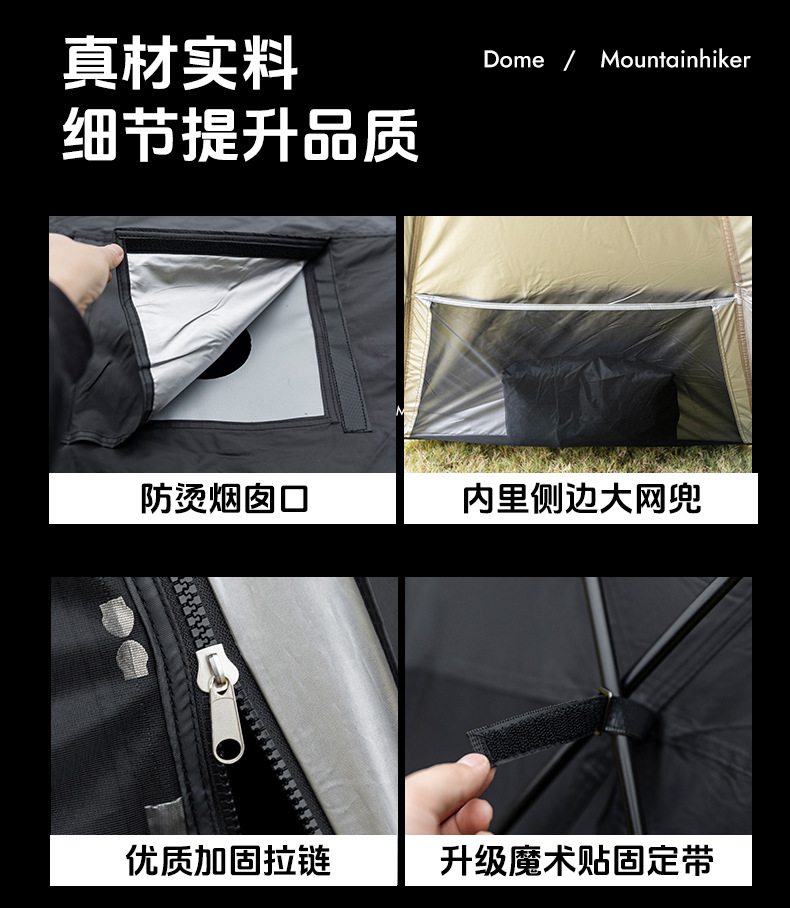 真材实料
细节提升品质

Dome / Mountainhiker

防烫烟囱口

内里侧边大网兜

优质加固拉链

升级魔术贴固定带