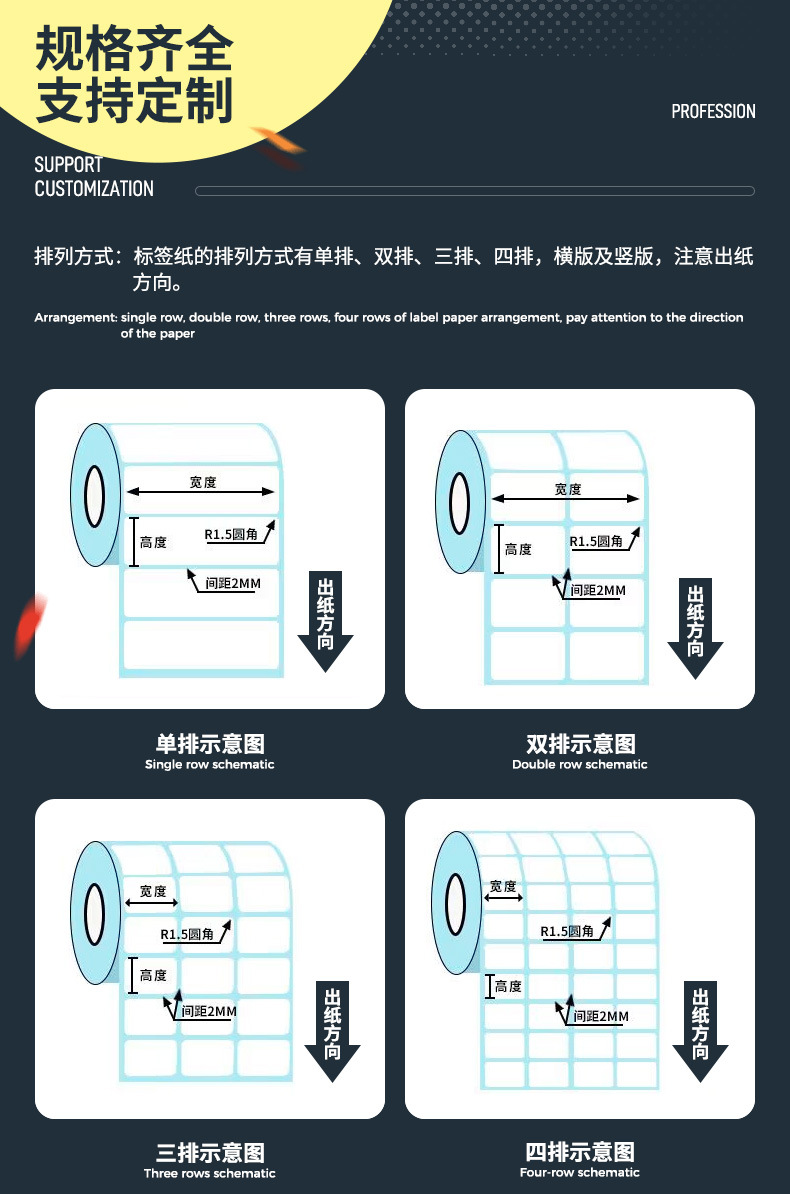 规格齐全
支持定制

PROFESSION

SUPPORT
CUSTOMIZATION

排列方式：标签纸的排列方式有单排、双排、三排、四排，横版及竖版，注意出纸方向。

Arrangement: single row, double row, three rows, four rows of label paper arrangement, pay attention to the direction of the paper

宽度
高度
R1.5圆角
间距2MM
出纸方向

单排示意图
Single row schematic

宽度
高度
R1.5圆角
间距2MM
出纸方向

双排示意图
Double row schematic

宽度
R1.5圆角
高度
间距2MM
出纸方向

三排示意图
Three rows schematic

宽度
R1.5圆角
高度
间距2MM
出纸方向

四排示意图
Four-row schematic