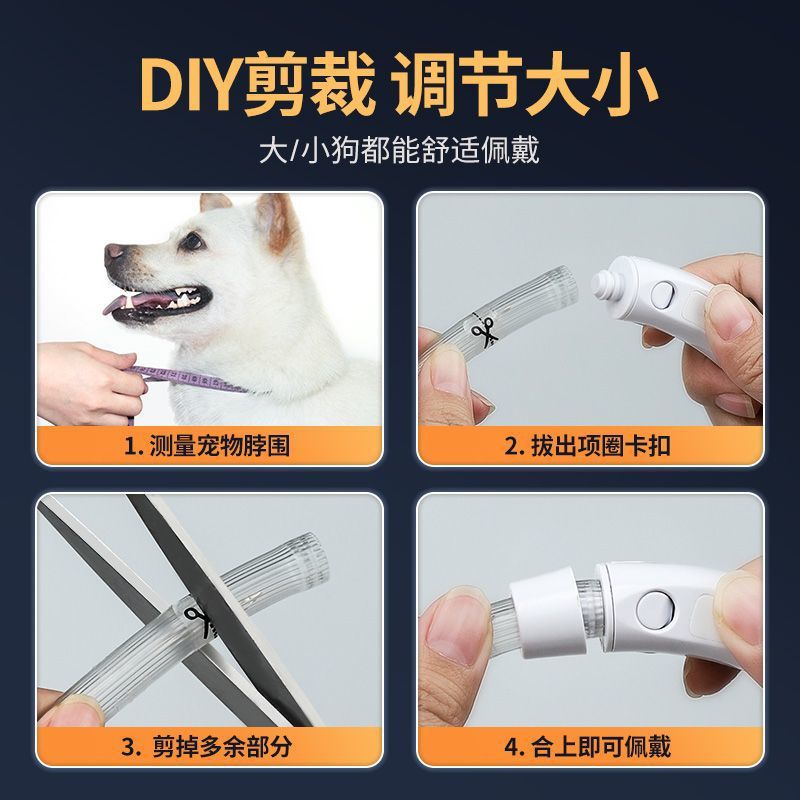 DIY剪裁 调节大小

大/小狗都能舒适佩戴

1. 测量宠物脖围

2. 拔出项圈卡扣

3. 剪掉多余部分

4. 合上即可佩戴