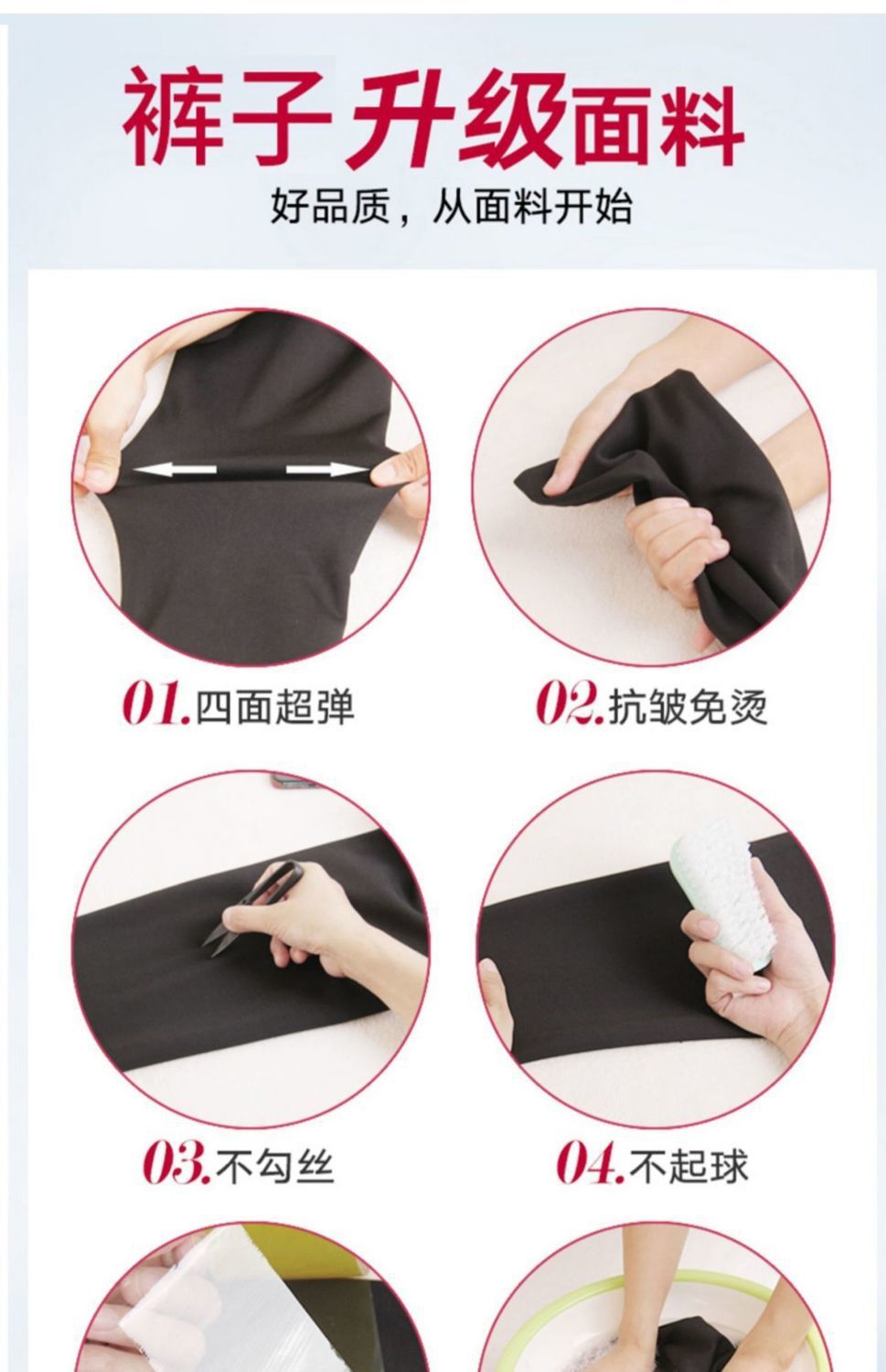 裤子升级面料

好品质，从面料开始

01.四面超弹

02.抗皱免烫

03.不勾丝

04.不起球