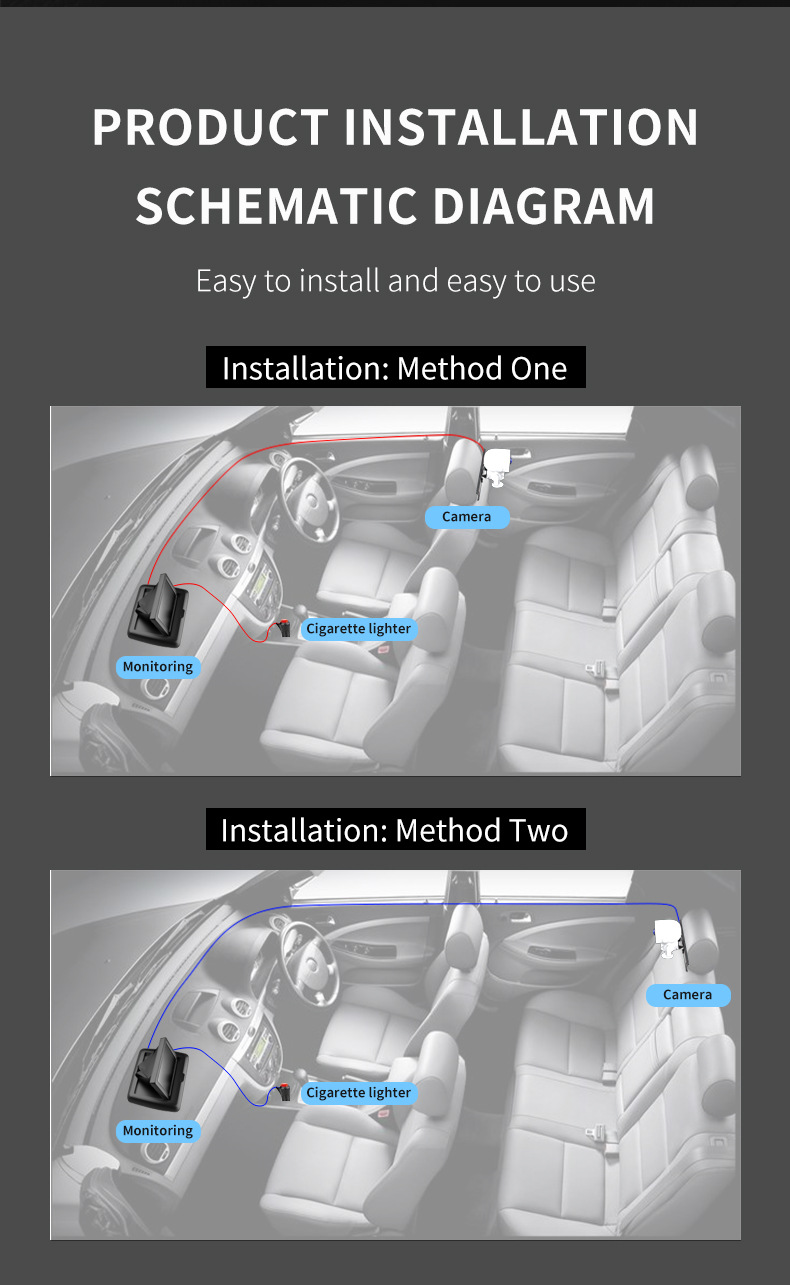 PRODUCT INSTALLATION SCHEMATIC DIAGRAM

Easy to install and easy to use

Installation: Method One

Camera

Cigarette lighter

Monitoring

Installation: Method Two

Camera

Cigarette lighter

Monitoring