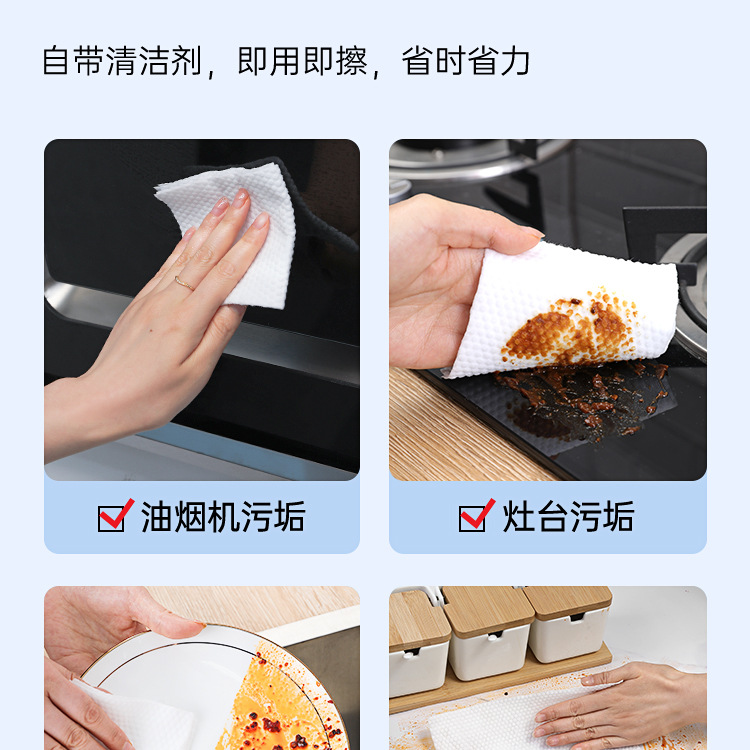 自带清洁剂，即用即擦，省时省力

油烟机污垢

灶台污垢