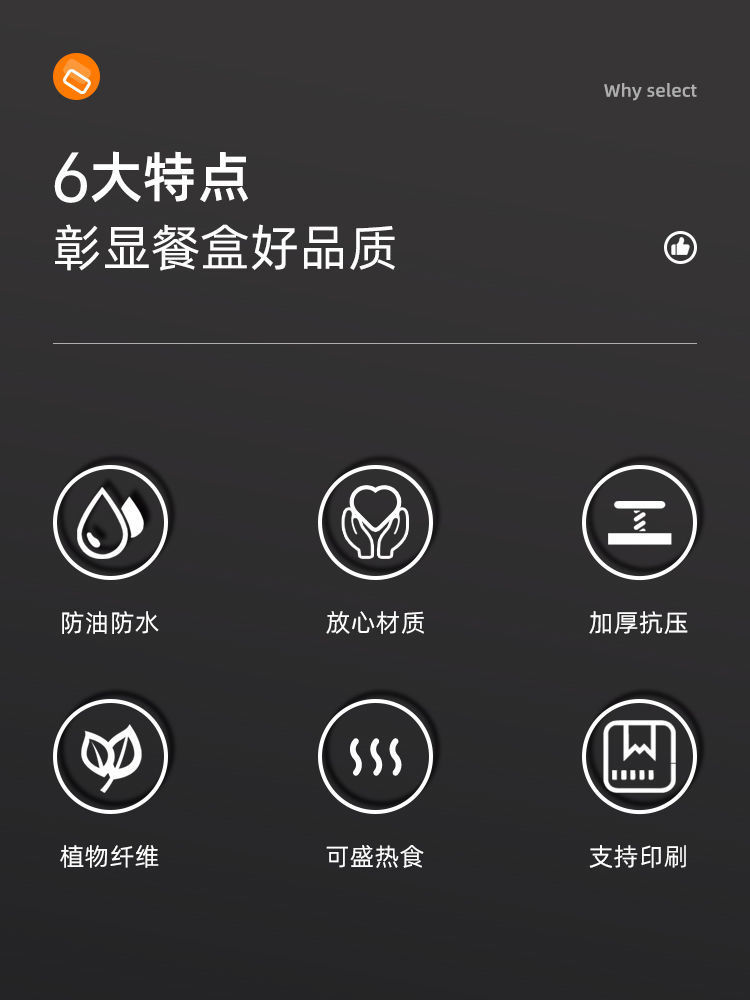 Why select

6大特点
彰显餐盒好品质

防油防水

放心材质

加厚抗压

植物纤维

可盛热食

支持印刷