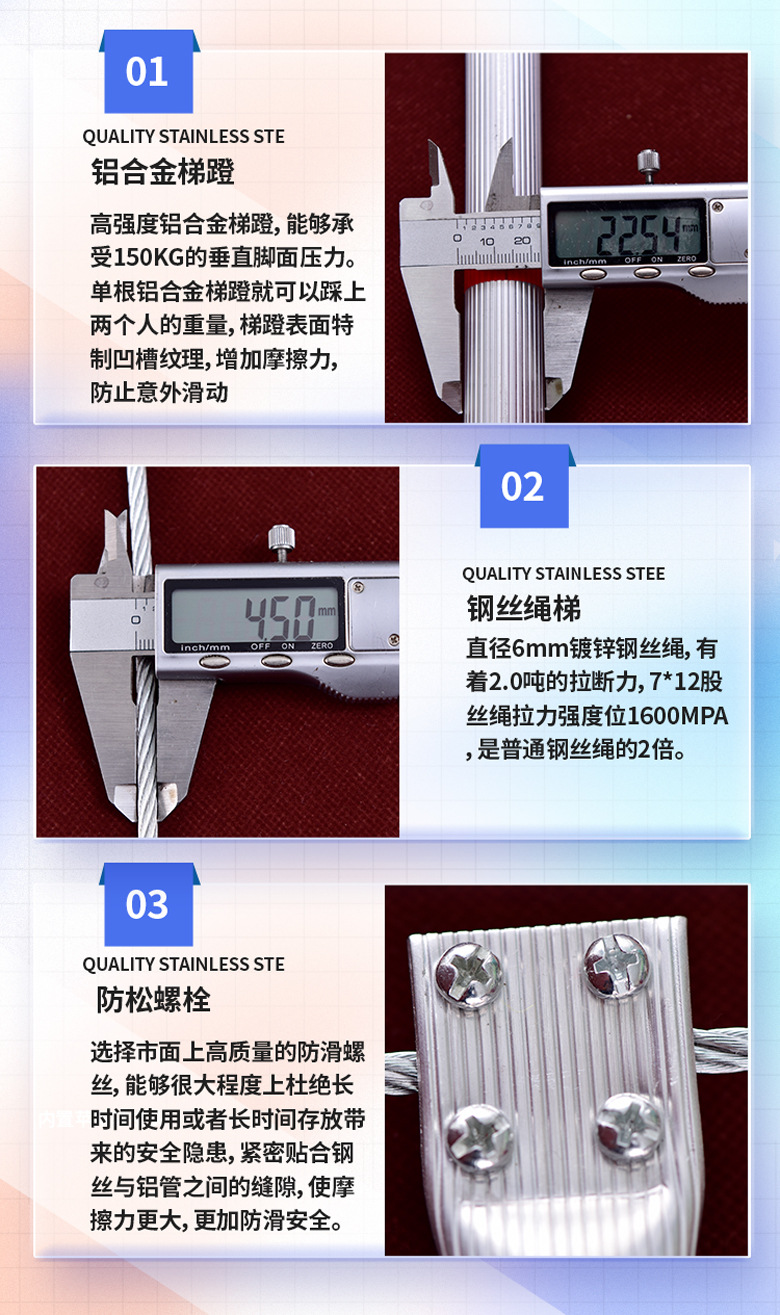 01

QUALITY STAINLESS STE

铝合金梯蹬

高强度铝合金梯蹬, 能够承受150KG的垂直脚面压力。单根铝合金梯蹬就可以踩上两个人的重量, 梯蹬表面特制凹槽纹理, 增加摩擦力, 防止意外滑动

0 10 20

22.54 mm

inch/mm OFF ON ZERO

02

QUALITY STAINLESS STEE

钢丝绳梯

直径6mm镀锌钢丝绳, 有着2.0吨的拉断力, 7*12股丝绳拉力强度位1600MPA, 是普通钢丝绳的2倍。

4.50 mm

inch/mm OFF ON ZERO

03

QUALITY STAINLESS STE

防松螺栓

选择市面上高质量的防滑螺丝, 能够很大程度上杜绝长时间使用或者长时间存放带来的安全隐患, 紧密贴合钢丝与铝管之间的缝隙, 使摩擦力更大, 更加防滑安全。