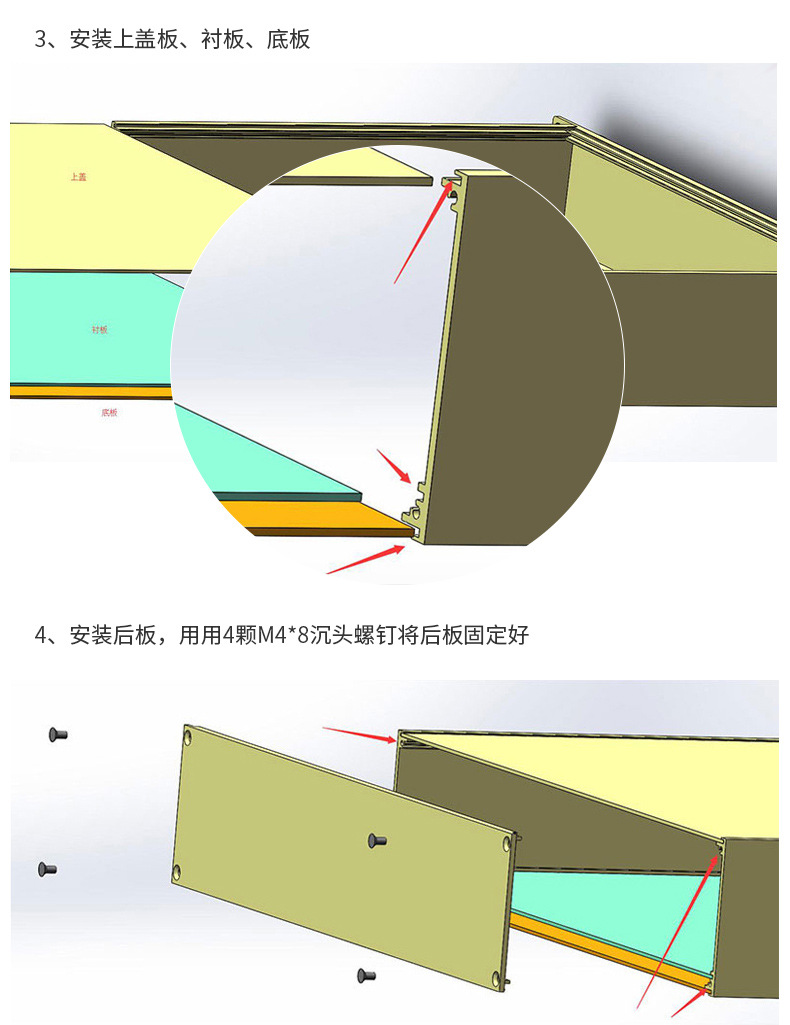 3、安装上盖板、衬板、底板

上盖

衬板

底板

4、安装后板，用用4颗M4*8沉头螺钉将后板固定好