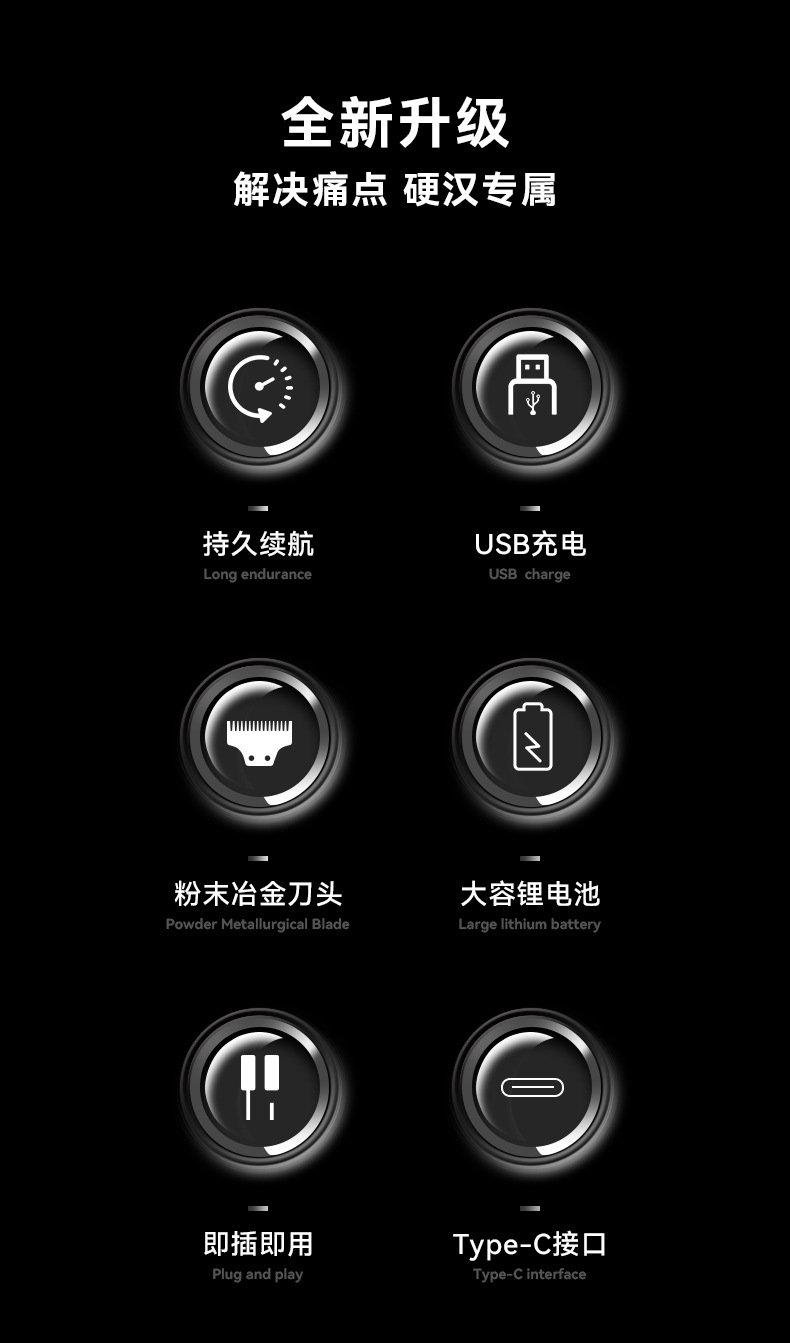 全新升级

解决痛点 硬汉专属

持久续航
Long endurance

USB充电
USB charge

粉末冶金刀头
Powder Metallurgical Blade

大容锂电池
Large lithium battery

即插即用
Plug and play

Type-C接口
Type-C interface