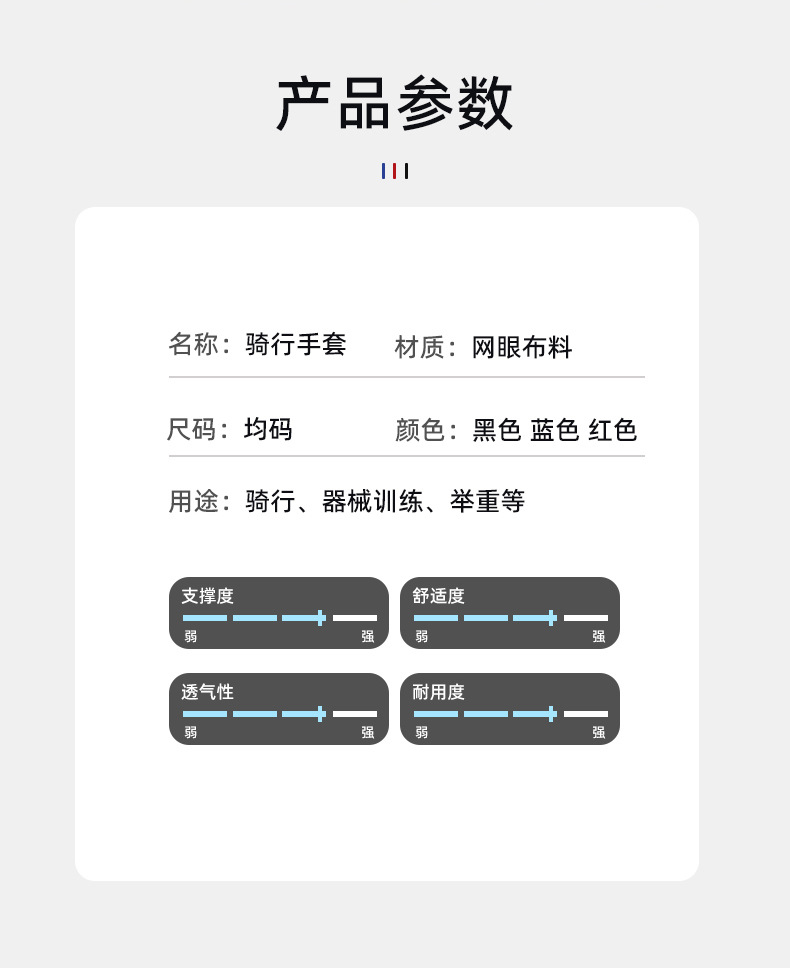 产品参数

名称：骑行手套 材质：网眼布料

尺码：均码 颜色：黑色 蓝色 红色

用途：骑行、器械训练、举重等

支撑度
弱 强

舒适度
弱 强

透气性
弱 强

耐用度
弱 强