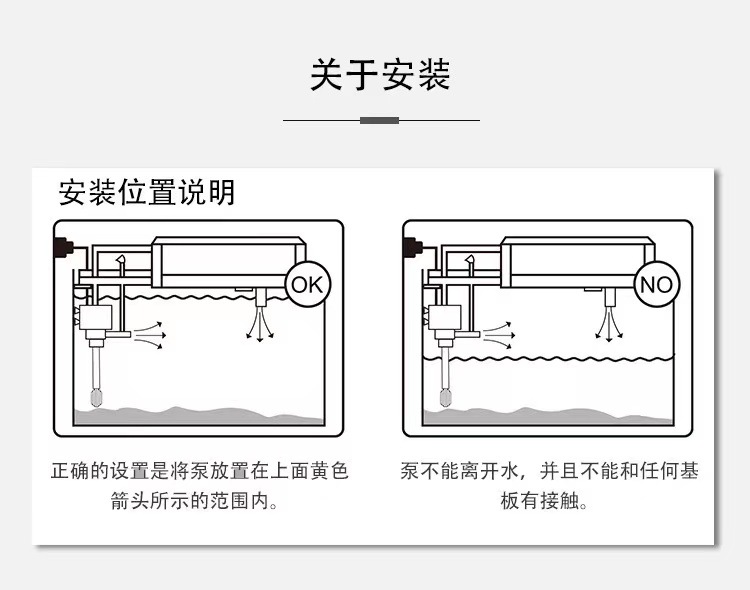 关于安装

安装位置说明

OK

NO

正确的设置是将泵放置在上面黄色箭头所示的范围内。

泵不能离开水，并且不能和任何基板有接触。