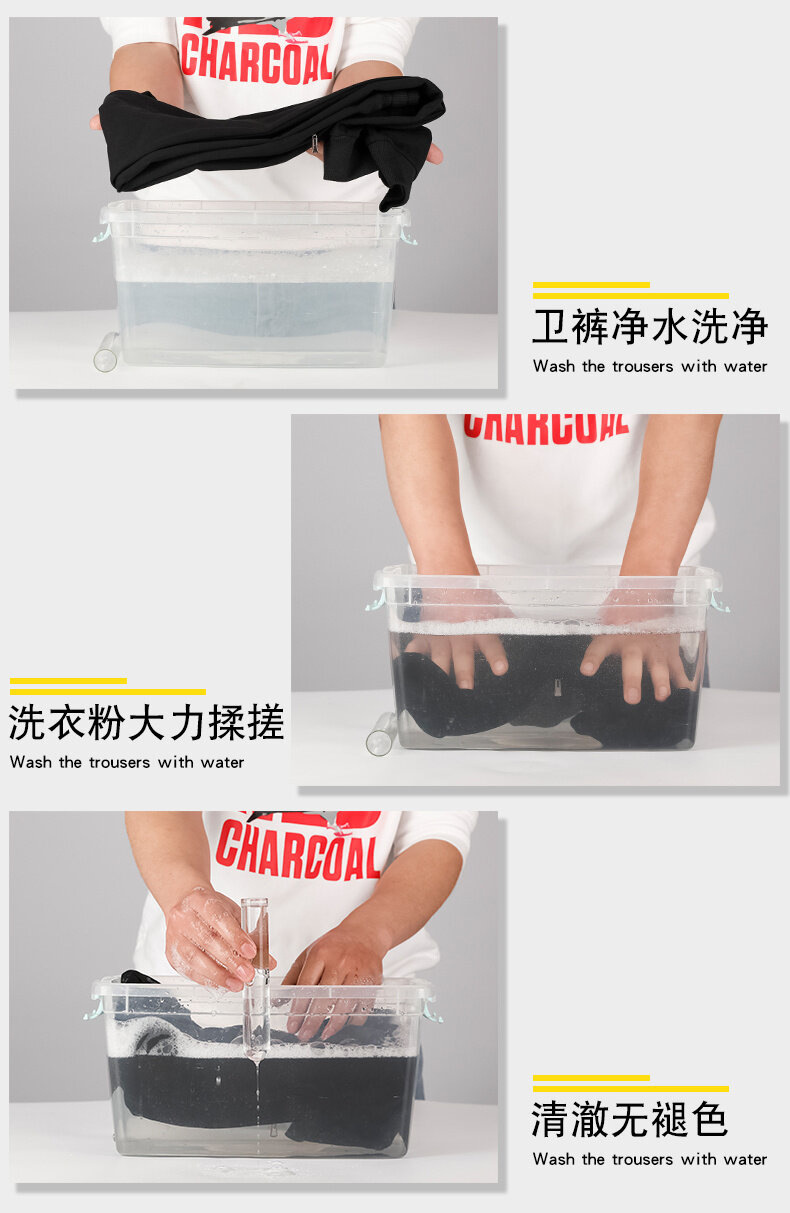 CHARCOAL

卫裤净水洗净
Wash the trousers with water

CHARCOAL

洗衣粉大力揉搓
Wash the trousers with water

CHARCOAL

清澈无褪色
Wash the trousers with water