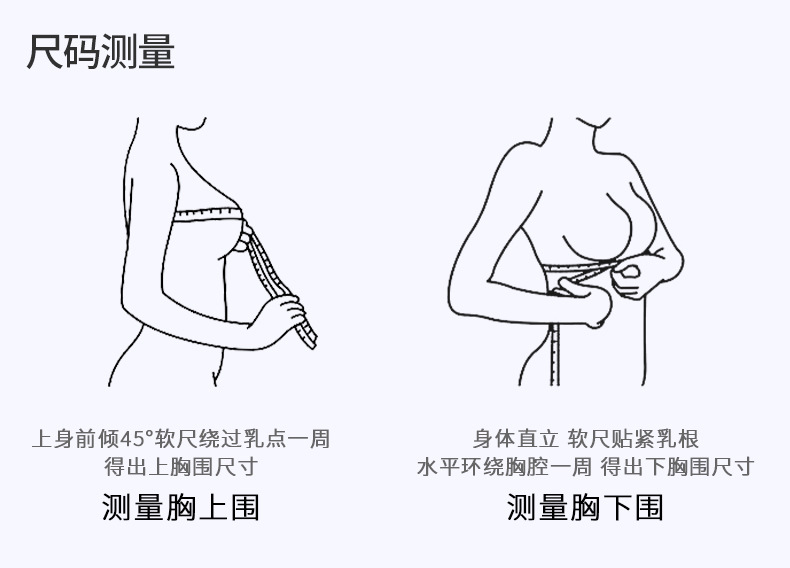 尺码测量

上身前倾45°软尺绕过乳点一周
得出上胸围尺寸

测量胸上围

身体直立 软尺贴紧乳根
水平环绕胸腔一周 得出下胸围尺寸

测量胸下围