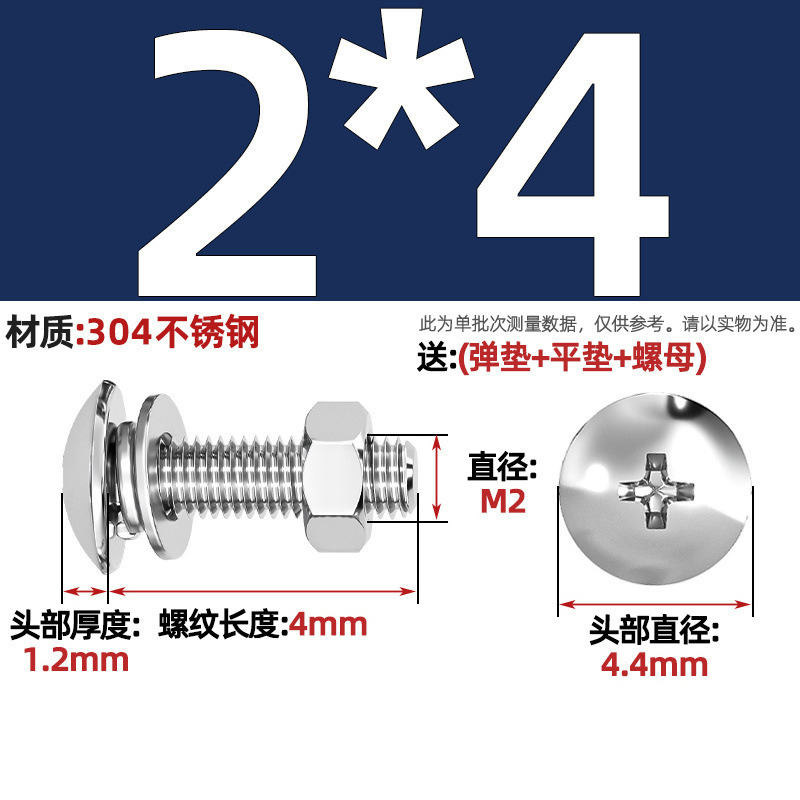 2*4

材质:304不锈钢

此为单批次测量数据，仅供参考。请以实物为准。

送:(弹垫+平垫+螺母)

直径:
M2

头部厚度:
1.2mm

螺纹长度:4mm

头部直径:
4.4mm