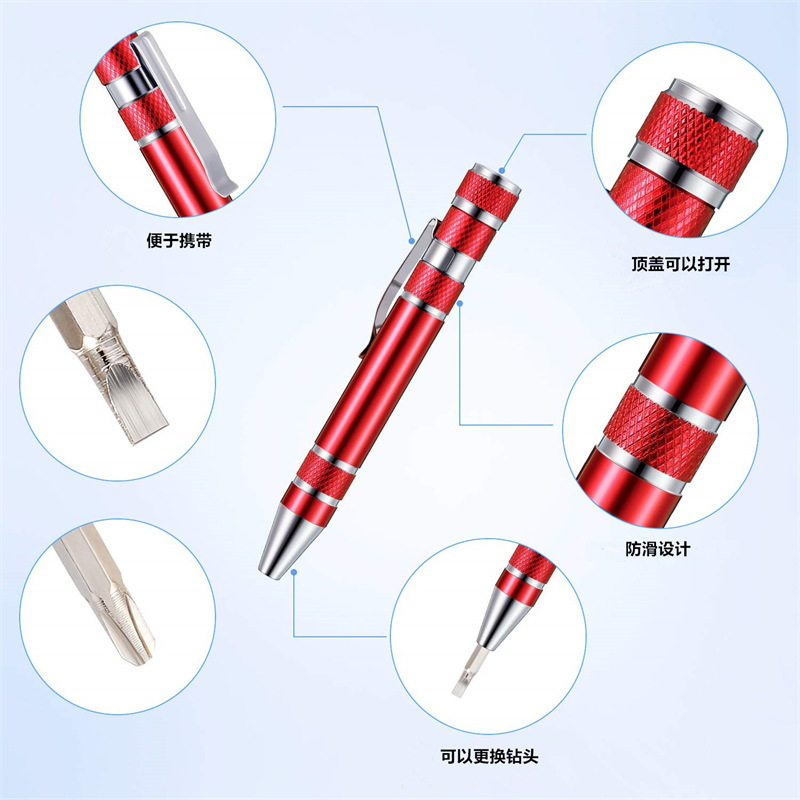 便于携带

顶盖可以打开

防滑设计

可以更换钻头