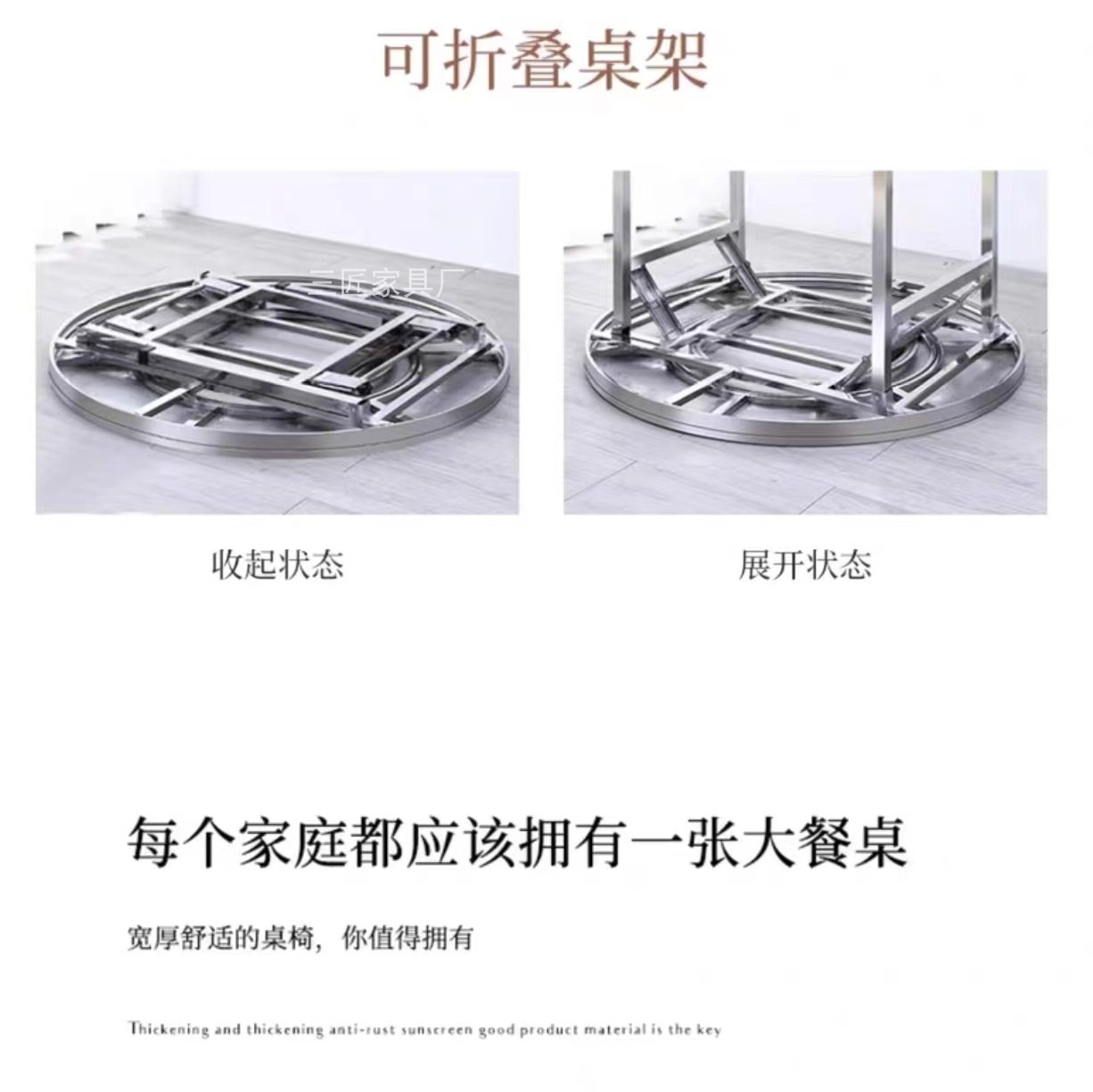 可折叠桌架

三匠家具厂

收起状态

展开状态

每个家庭都应该拥有一张大餐桌

宽厚舒适的桌椅，你值得拥有

Thickening and thickening anti-rust sunscreen good product material is the key