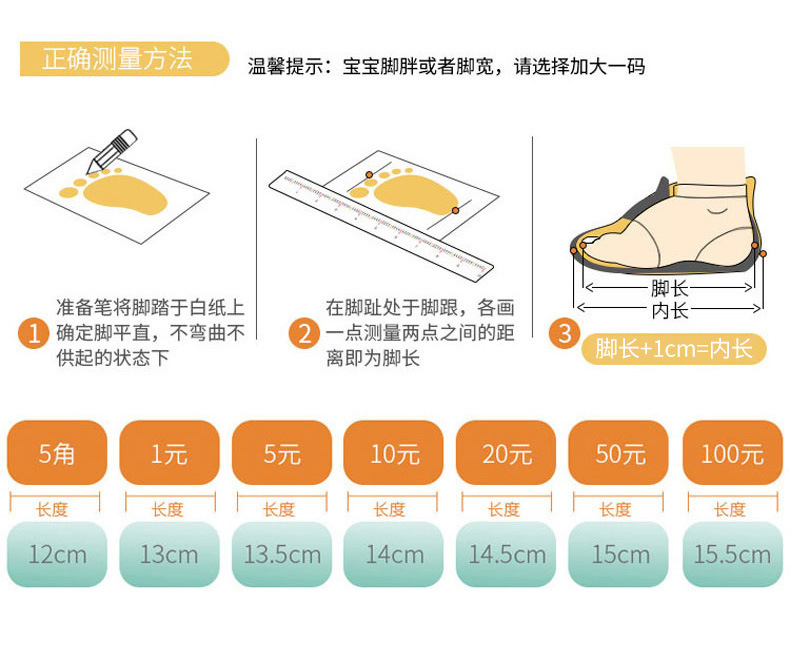 正确测量方法

温馨提示：宝宝脚胖或者脚宽，请选择加大一码

1 准备笔将脚踏于白纸上确定脚平直，不弯曲不供起的状态下

2 在脚趾处于脚跟，各画一点测量两点之间的距离即为脚长

脚长
内长

3 脚长+1cm=内长

| 5角 | 1元 | 5元 | 10元 | 20元 | 50元 | 100元 |
|---|---|---|---|---|---|---|
| 长度 | 长度 | 长度 | 长度 | 长度 | 长度 | 长度 |
| 12cm | 13cm | 13.5cm | 14cm | 14.5cm | 15cm | 15.5cm |