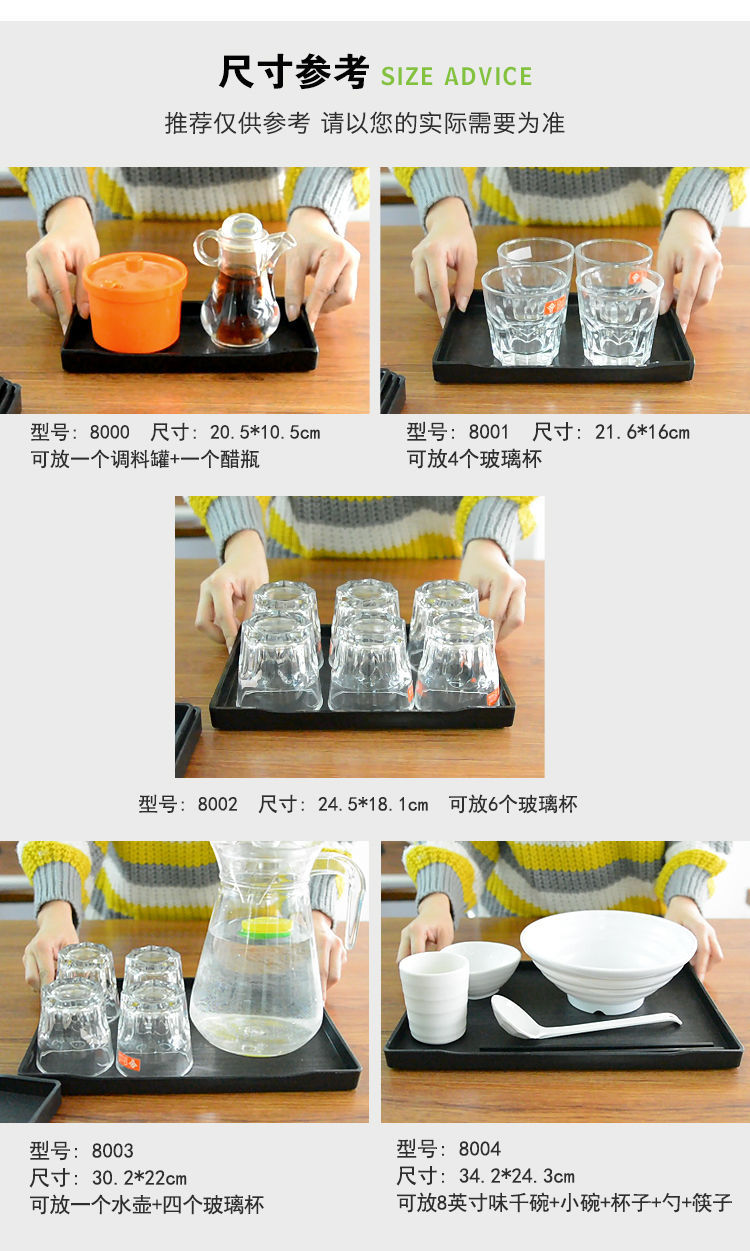 尺寸参考 SIZE ADVICE

推荐仅供参考 请以您的实际需要为准

型号：8000　尺寸：20.5*10.5cm
可放一个调料罐+一个醋瓶

型号：8001　尺寸：21.6*16cm
可放4个玻璃杯

型号：8002　尺寸：24.5*18.1cm　可放6个玻璃杯

型号：8003
尺寸：30.2*22cm
可放一个水壶+四个玻璃杯

型号：8004
尺寸：34.2*24.3cm
可放8英寸味千碗+小碗+杯子+勺+筷子