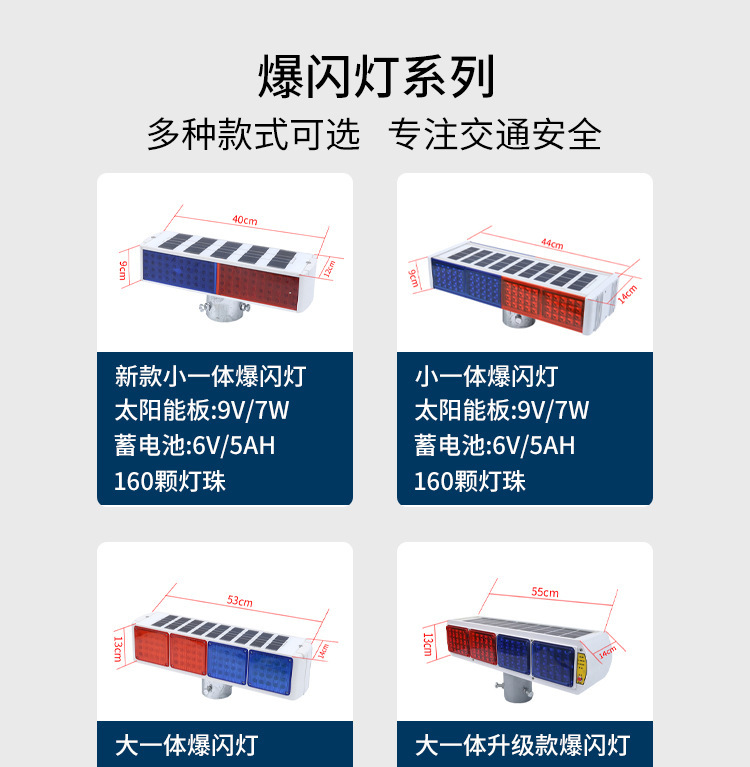 爆闪灯系列

多种款式可选 专注交通安全

40cm
9cm
12cm

新款小一体爆闪灯
太阳能板:9V/7W
蓄电池:6V/5AH
160颗灯珠

44cm
9cm
14cm

小一体爆闪灯
太阳能板:9V/7W
蓄电池:6V/5AH
160颗灯珠

53cm
13cm
14cm

大一体爆闪灯

55cm
13cm
14cm

大一体升级款爆闪灯