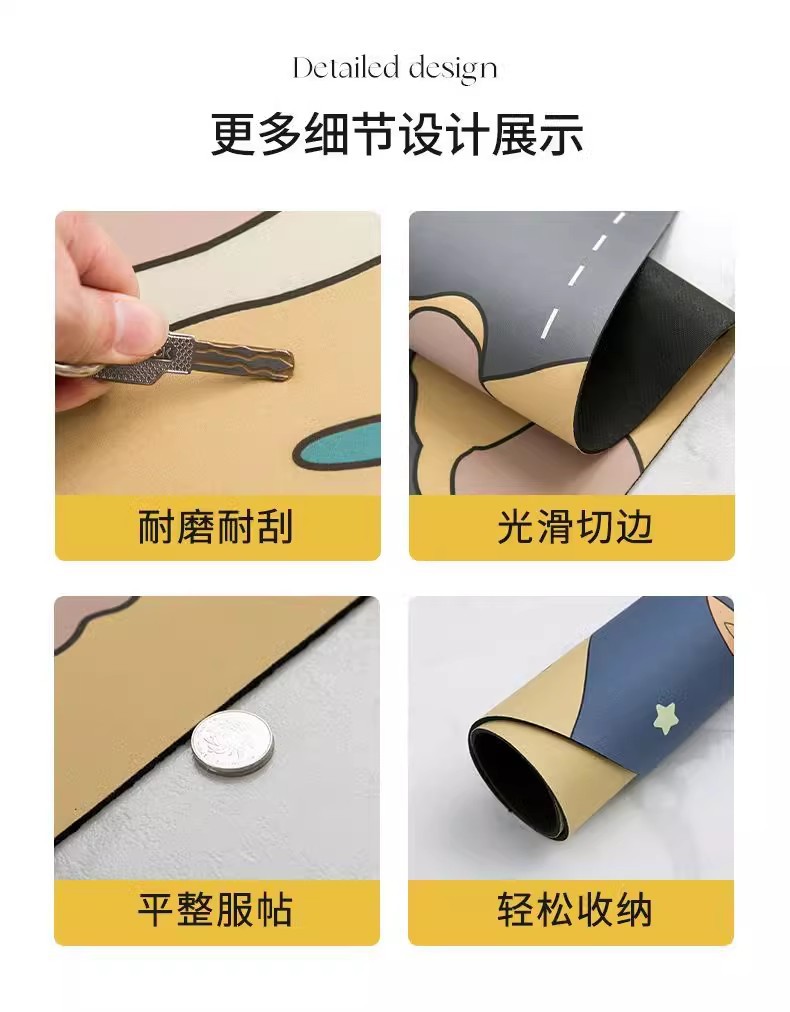 Detailed design

更多细节设计展示

耐磨耐刮

光滑切边

平整服帖

轻松收纳