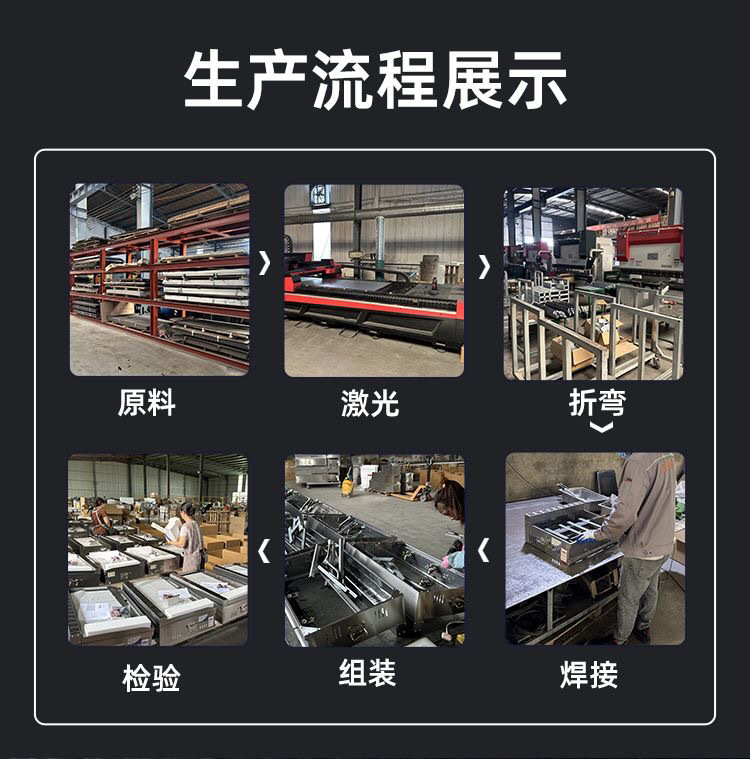 生产流程展示

原料

激光

折弯

检验

组装

焊接