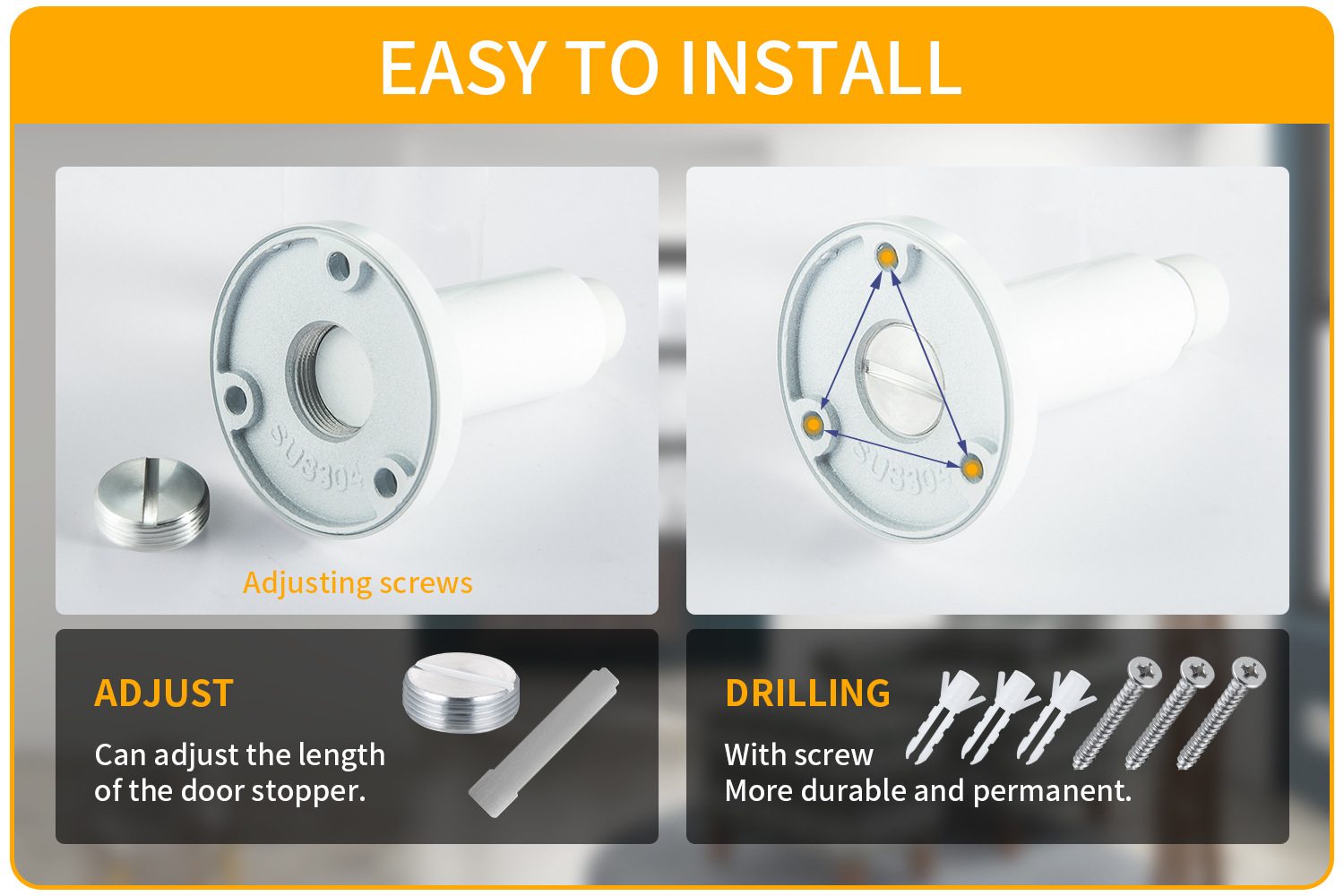 EASY TO INSTALL

SUS304

Adjusting screws

SUS304

ADJUST

Can adjust the length of the door stopper.

DRILLING

With screw
More durable and permanent.