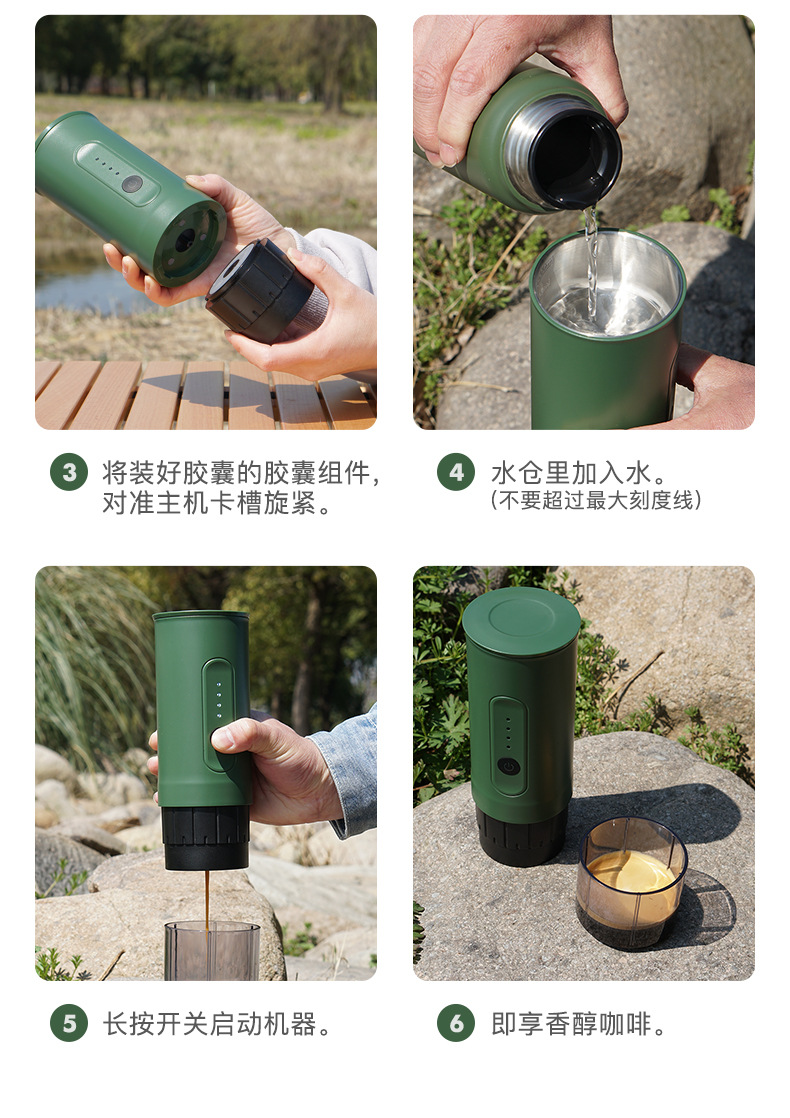 3 将装好胶囊的胶囊组件，对准主机卡槽旋紧。

4 水仓里加入水。
（不要超过最大刻度线）

5 长按开关启动机器。

6 即享香醇咖啡。