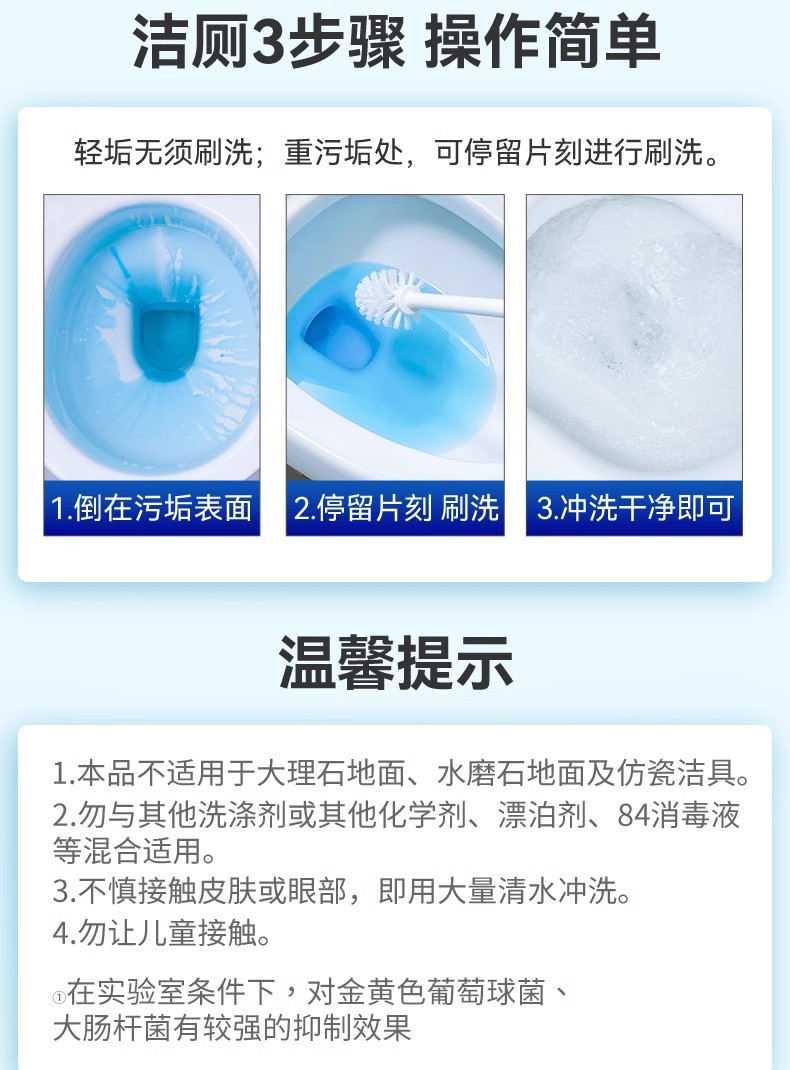 洁厕3步骤 操作简单

轻垢无须刷洗；重污垢处，可停留片刻进行刷洗。

1.倒在污垢表面

2.停留片刻 刷洗

3.冲洗干净即可

温馨提示

1.本品不适用于大理石地面、水磨石地面及仿瓷洁具。
2.勿与其他洗涤剂或其他化学剂、漂泊剂、84消毒液等混合适用。
3.不慎接触皮肤或眼部，即用大量清水冲洗。
4.勿让儿童接触。

①在实验室条件下，对金黄色葡萄球菌、大肠杆菌有较强的抑制效果