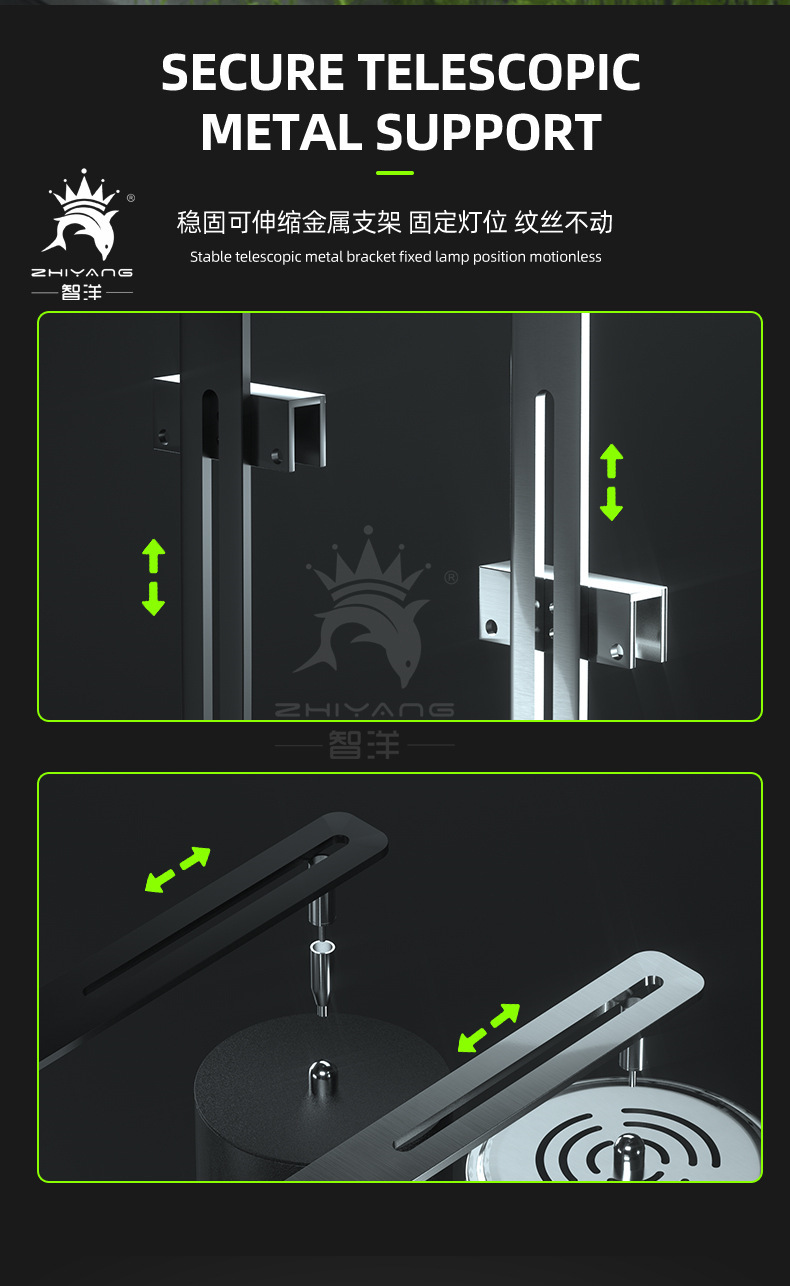 SECURE TELESCOPIC METAL SUPPORT

®
ZHIYANG
智洋

稳固可伸缩金属支架 固定灯位 纹丝不动
Stable telescopic metal bracket fixed lamp position motionless

®
ZHIYANG
智洋