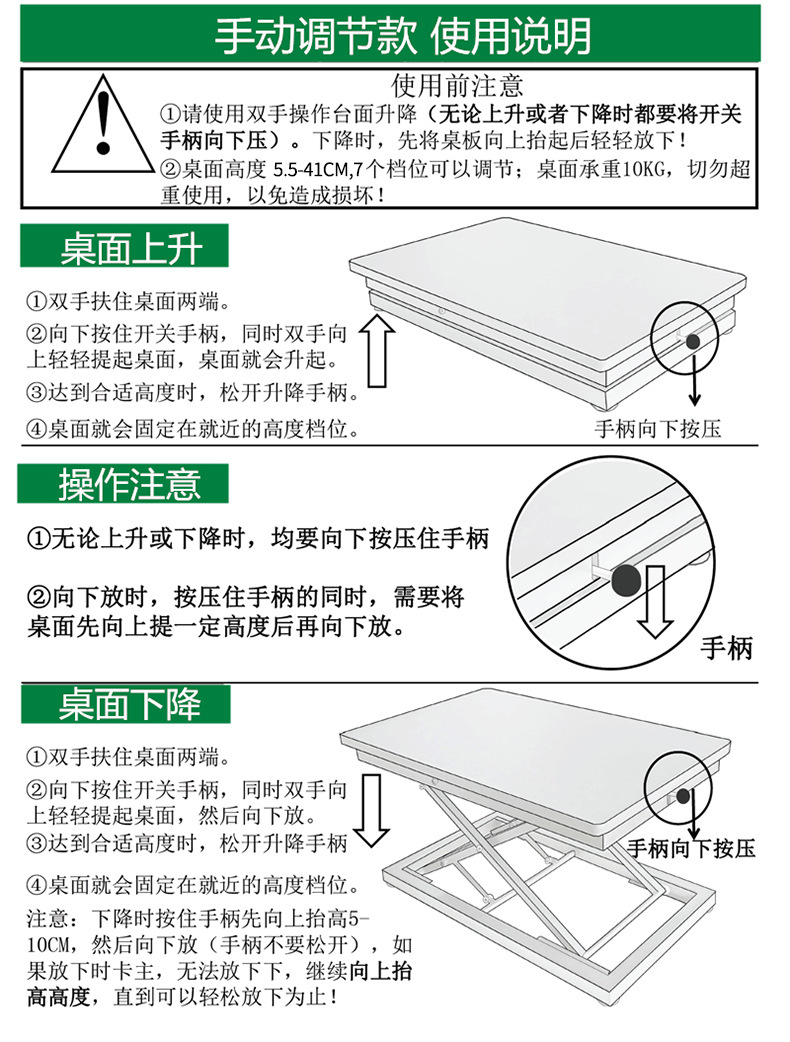 手动调节款 使用说明

使用前注意

①请使用双手操作台面升降（无论上升或者下降时都要将开关手柄向下压）。下降时，先将桌板向上抬起后轻轻放下！

②桌面高度 5.5-41CM,7个档位可以调节；桌面承重10KG，切勿超重使用，以免造成损坏！

桌面上升

①双手扶住桌面两端。

②向下按住开关手柄，同时双手向上轻轻提起桌面，桌面就会升起。

③达到合适高度时，松开升降手柄。

④桌面就会固定在就近的高度档位。

手柄向下按压

操作注意

①无论上升或下降时，均要向下按压住手柄

②向下放时，按压住手柄的同时，需要将桌面先向上提一定高度后再向下放。

手柄

桌面下降

①双手扶住桌面两端。

②向下按住开关手柄，同时双手向上轻轻提起桌面，然后向下放。

③达到合适高度时，松开升降手柄

④桌面就会固定在就近的高度档位。

注意：下降时按住手柄先向上抬高5-10CM，然后向下放（手柄不要松开），如果放下时卡主，无法放下下，继续向上抬高高度，直到可以轻松放下为止！

手柄向下按压