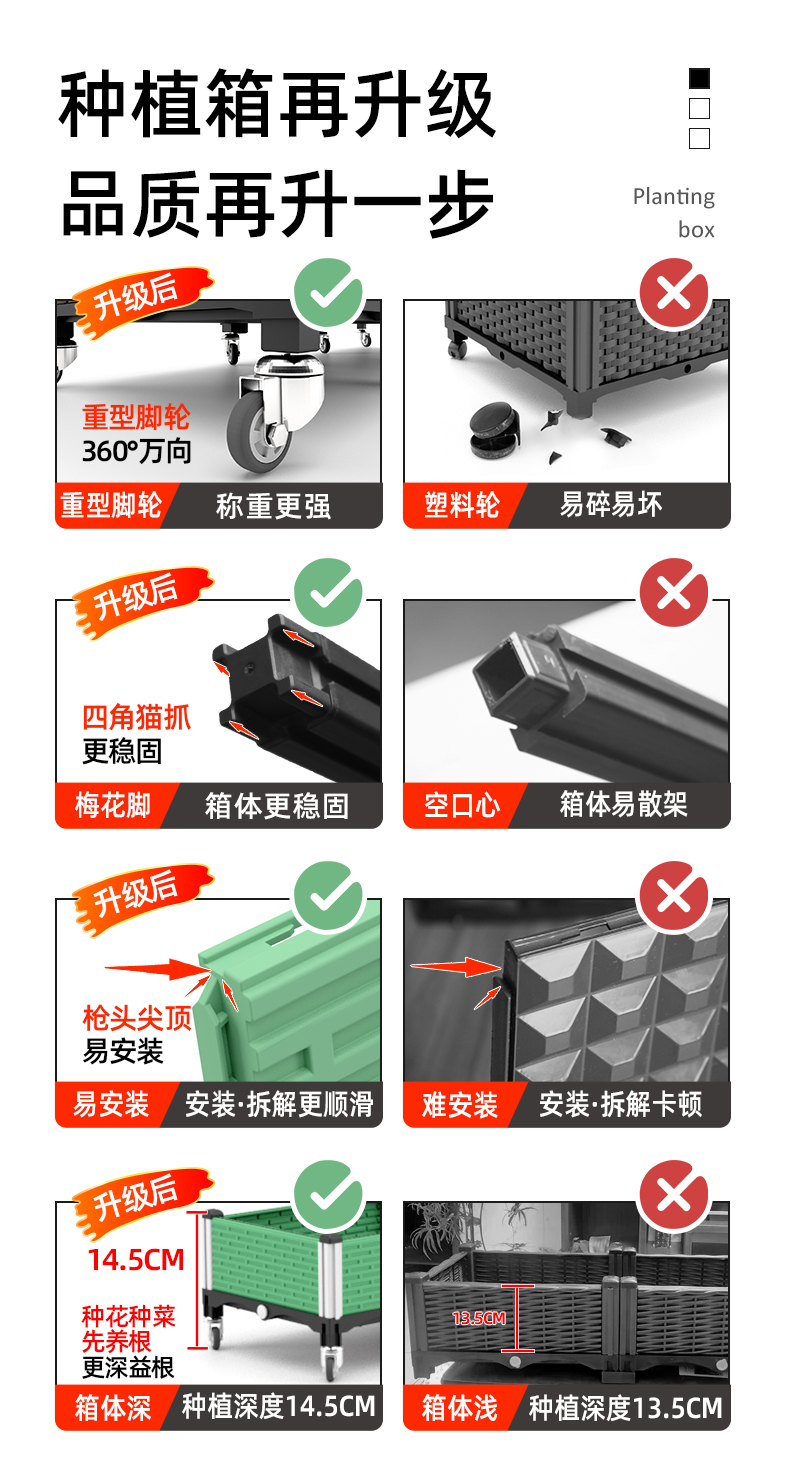 种植箱再升级
品质再升一步

Planting box

升级后
重型脚轮
360°万向
重型脚轮 称重更强

塑料轮 易碎易坏

升级后
四角猫抓
更稳固
梅花脚 箱体更稳固

空口心 箱体易散架

升级后
枪头尖顶
易安装
易安装 安装·拆解更顺滑

难安装 安装·拆解卡顿

升级后
14.5CM
种花种菜
先养根
更深益根
箱体深 种植深度14.5CM

13.5CM
箱体浅 种植深度13.5CM