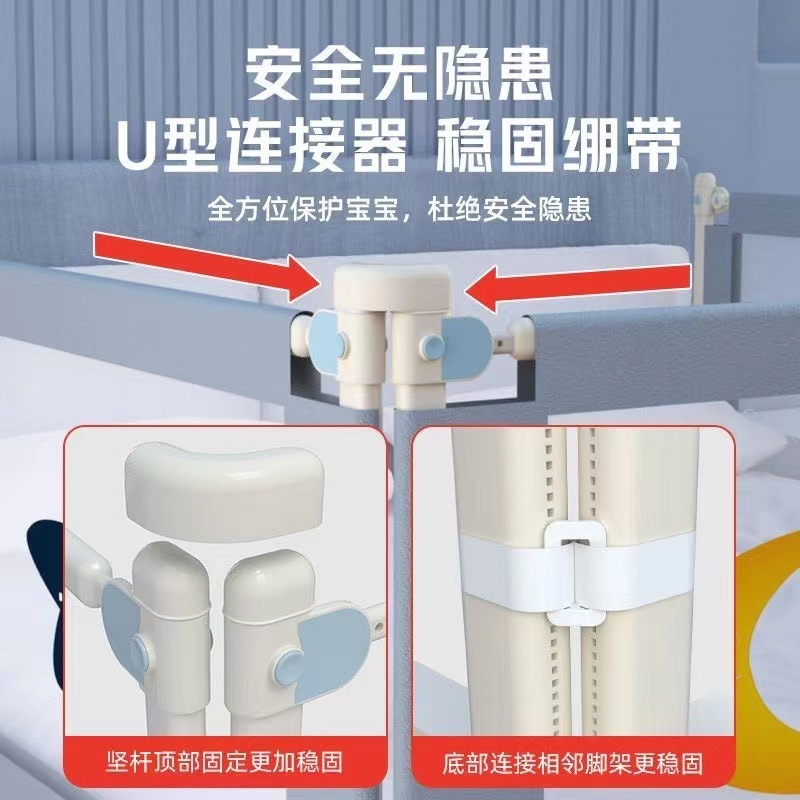 安全无隐患
U型连接器 稳固绷带

全方位保护宝宝，杜绝安全隐患

坚杆顶部固定更加稳固

底部连接相邻脚架更稳固