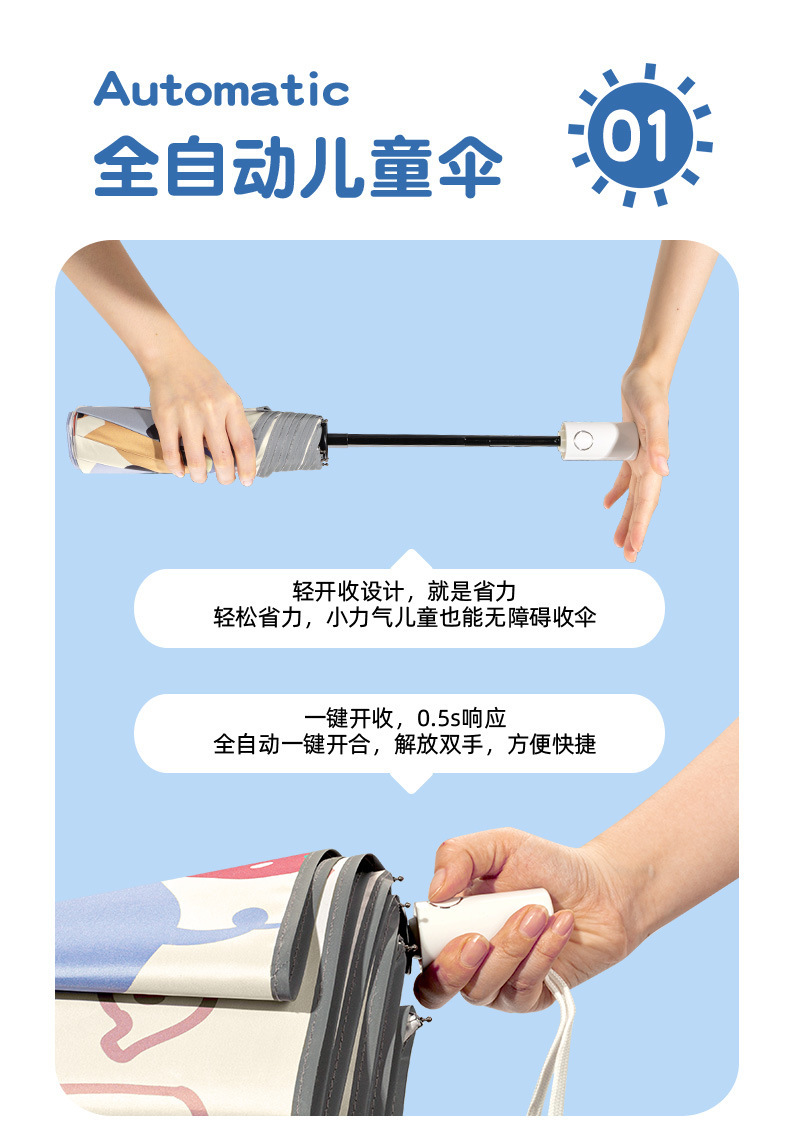 Automatic
全自动儿童伞

01

轻开收设计，就是省力
轻松省力，小力气儿童也能无障碍收伞

一键开收，0.5s响应
全自动一键开合，解放双手，方便快捷