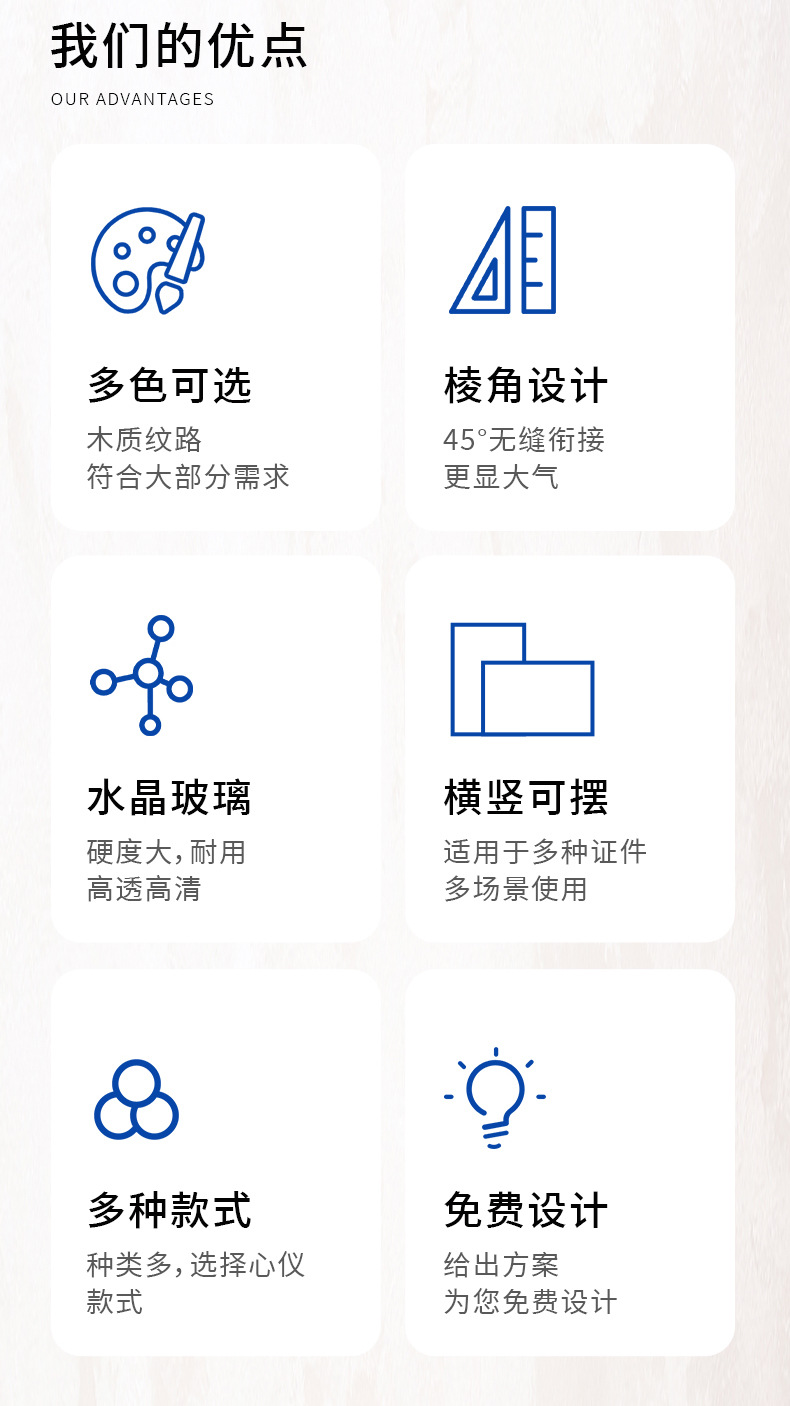 我们的优点
OUR ADVANTAGES

多色可选
木质纹路
符合大部分需求

棱角设计
45°无缝衔接
更显大气

水晶玻璃
硬度大,耐用
高透高清

横竖可摆
适用于多种证件
多场景使用

多种款式
种类多,选择心仪
款式

免费设计
给出方案
为您免费设计