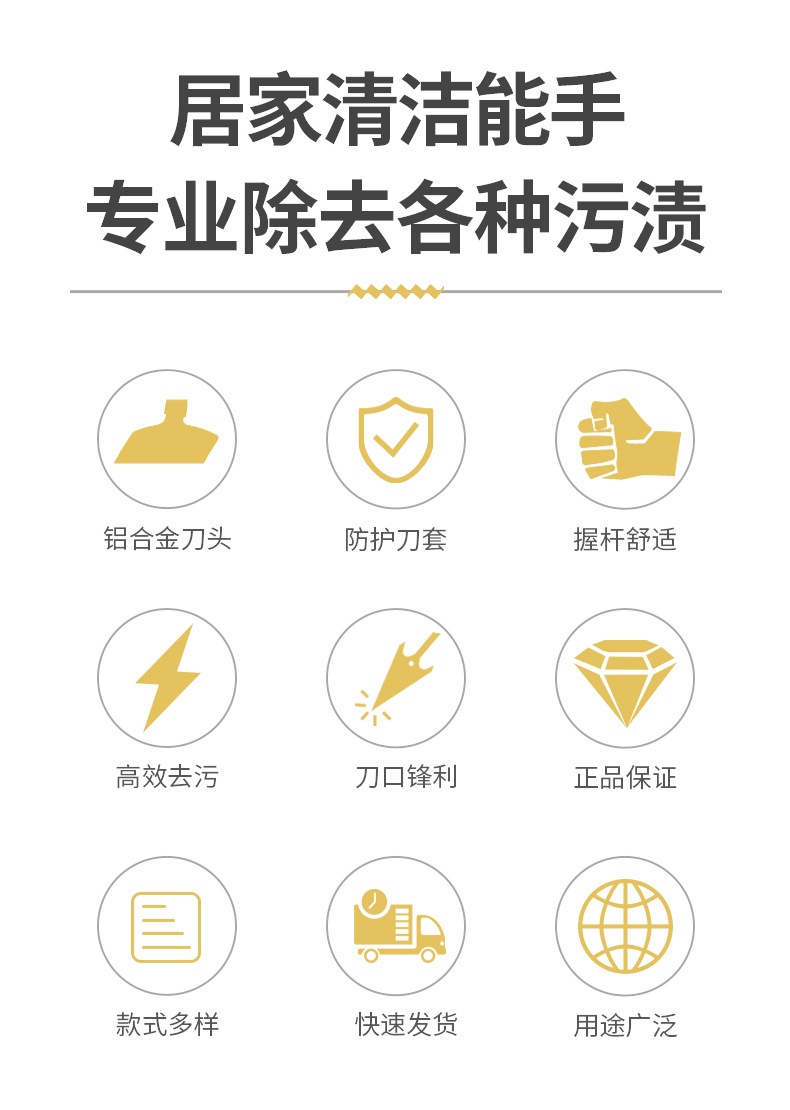 居家清洁能手
专业除去各种污渍

铝合金刀头

防护刀套

握杆舒适

高效去污

刀口锋利

正品保证

款式多样

快速发货

用途广泛