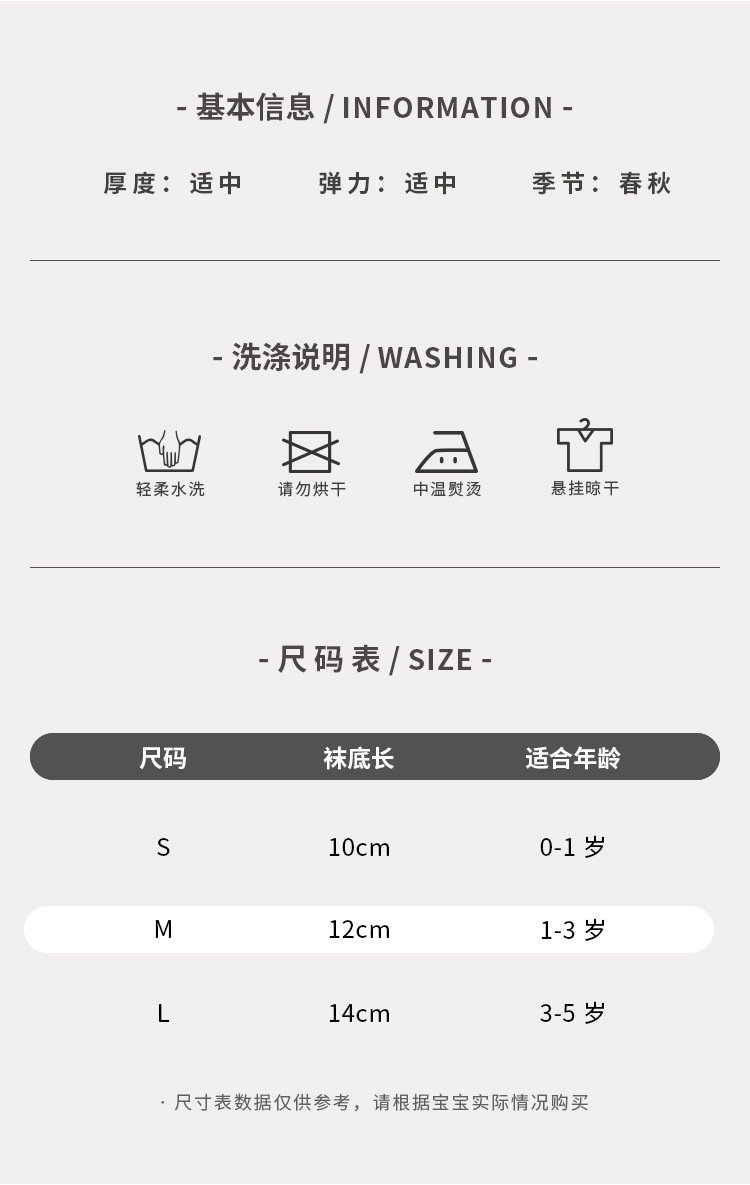 - 基本信息 / INFORMATION -

厚度：适中 弹力：适中 季节：春秋

- 洗涤说明 / WASHING -

轻柔水洗 请勿烘干 中温熨烫 悬挂晾干

- 尺码表 / SIZE -

| 尺码 | 袜底长 | 适合年龄 |
|---|---|---|
| S | 10cm | 0-1岁 |
| M | 12cm | 1-3岁 |
| L | 14cm | 3-5岁 |

· 尺寸表数据仅供参考，请根据宝宝实际情况购买