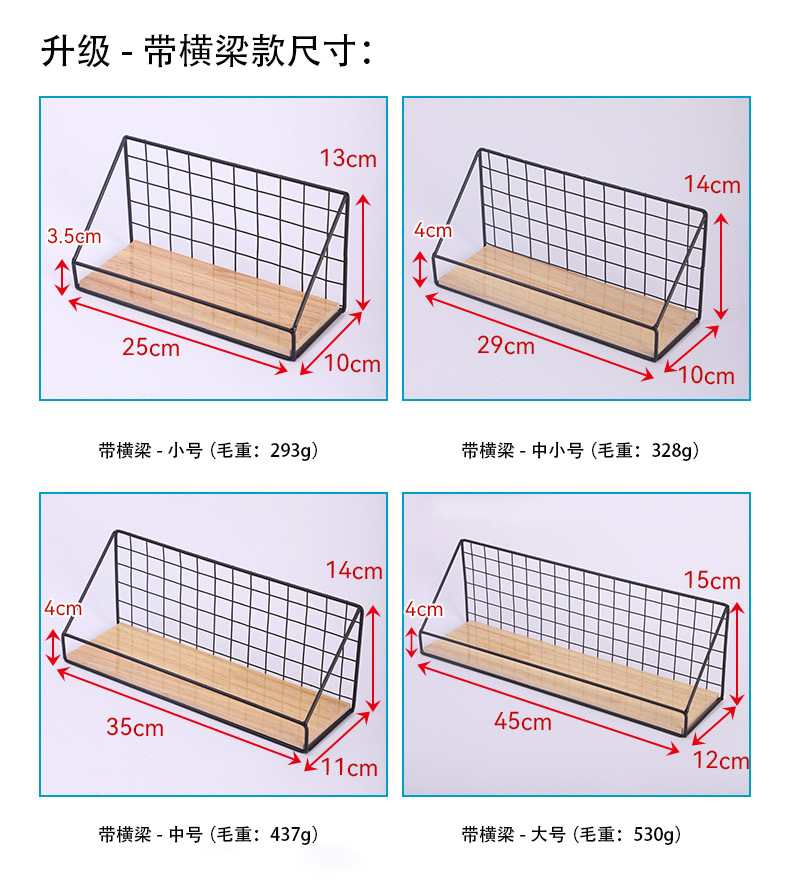 升级 - 带横梁款尺寸：

13cm
3.5cm
25cm
10cm

带横梁 - 小号（毛重：293g）

14cm
4cm
29cm
10cm

带横梁 - 中小号（毛重：328g）

14cm
4cm
35cm
11cm

带横梁 - 中号（毛重：437g）

15cm
4cm
45cm
12cm

带横梁 - 大号（毛重：530g）