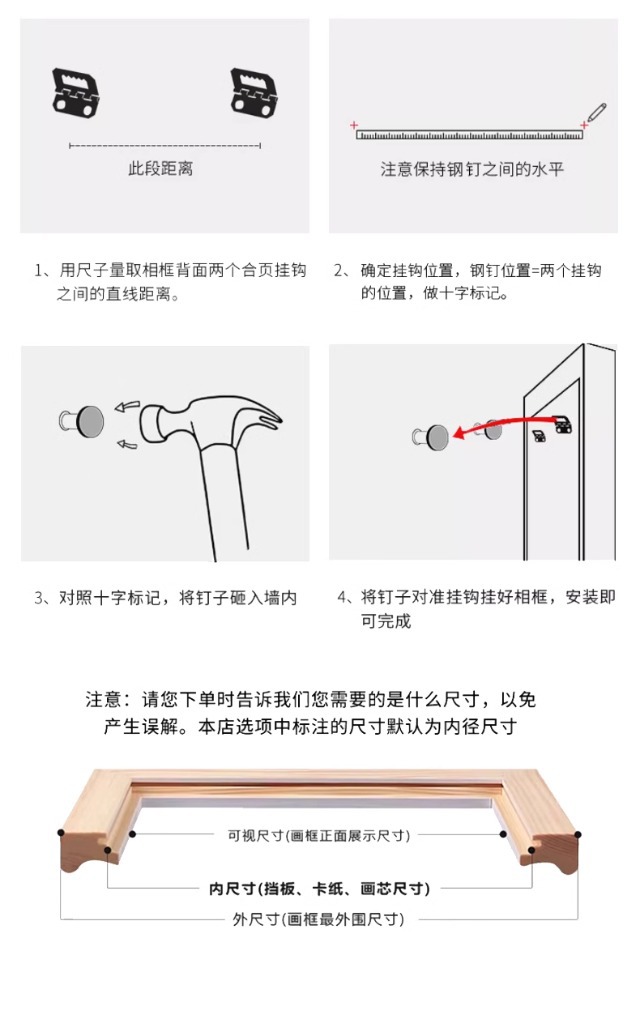 此段距离

注意保持钢钉之间的水平

1、用尺子量取相框背面两个合页挂钩之间的直线距离。

2、确定挂钩位置，钢钉位置=两个挂钩的位置，做十字标记。

3、对照十字标记，将钉子砸入墙内

4、将钉子对准挂钩挂好相框，安装即可完成

注意：请您下单时告诉我们您需要的是什么尺寸，以免产生误解。本店选项中标注的尺寸默认为内径尺寸

可视尺寸(画框正面展示尺寸)

内尺寸(挡板、卡纸、画芯尺寸)

外尺寸(画框最外围尺寸)