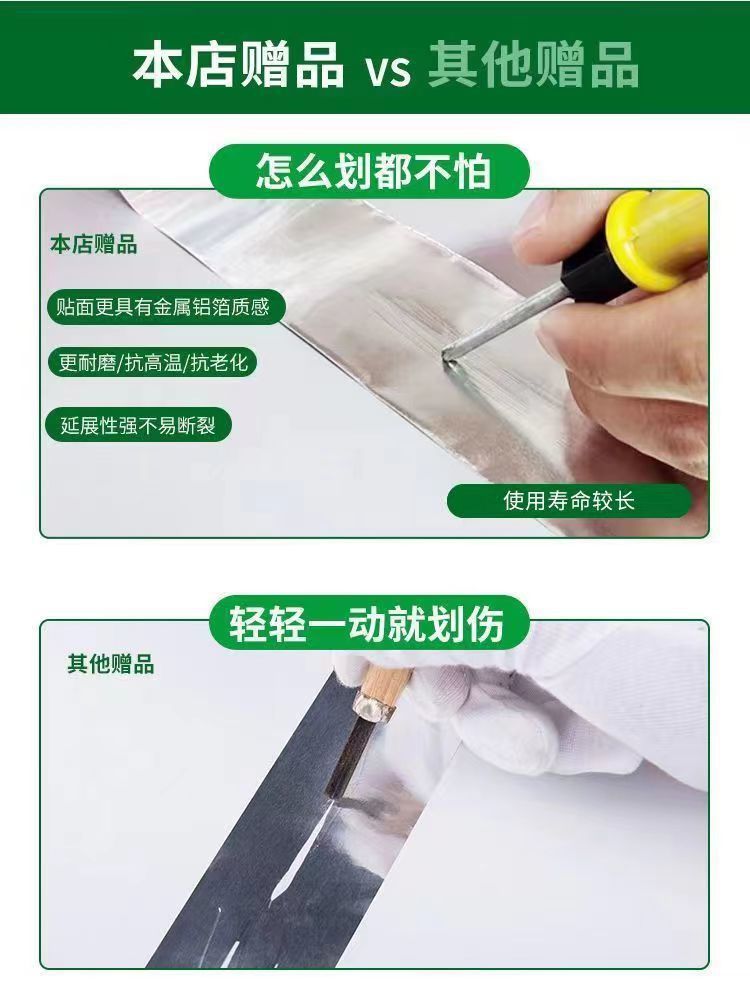 本店赠品 vs 其他赠品

怎么划都不怕

本店赠品

贴面更具有金属铝箔质感

更耐磨/抗高温/抗老化

延展性强不易断裂

使用寿命较长

轻轻一动就划伤

其他赠品