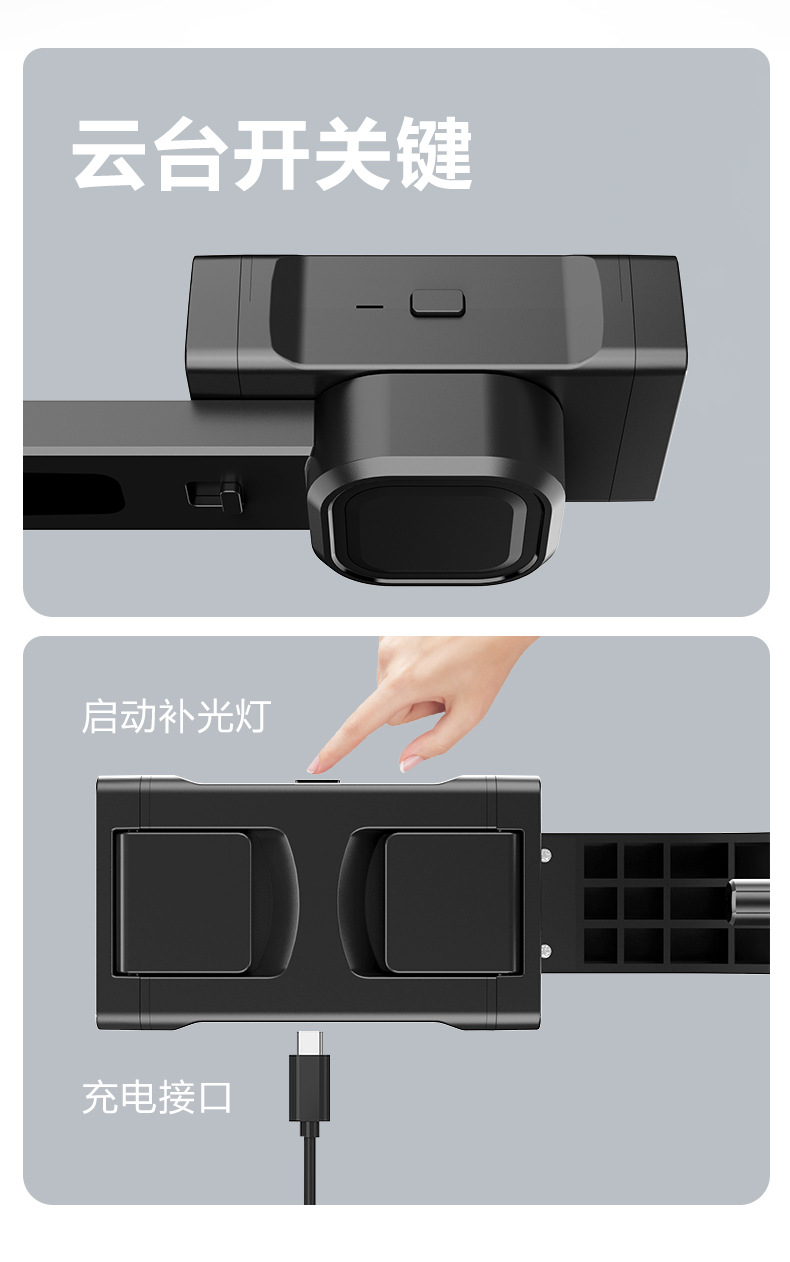 云台开关键

启动补光灯

充电接口