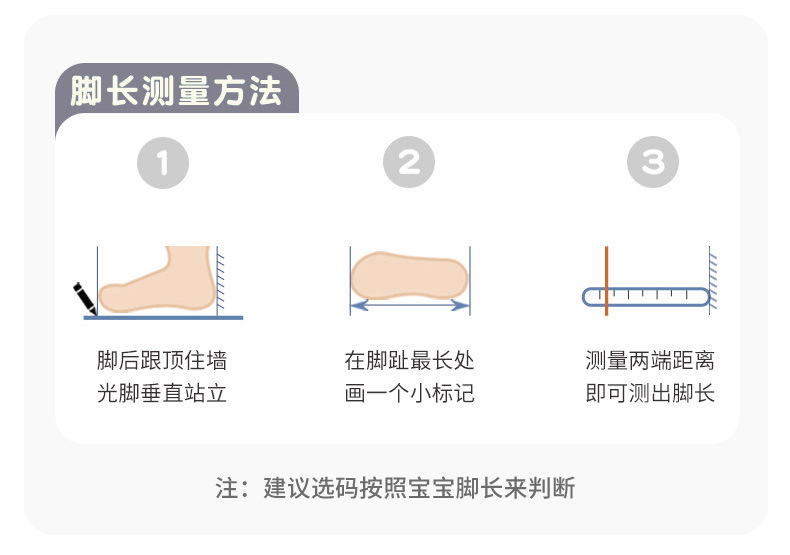 脚长测量方法

1

脚后跟顶住墙
光脚垂直站立

2

在脚趾最长处
画一个小标记

3

测量两端距离
即可测出脚长

注：建议选码按照宝宝脚长来判断