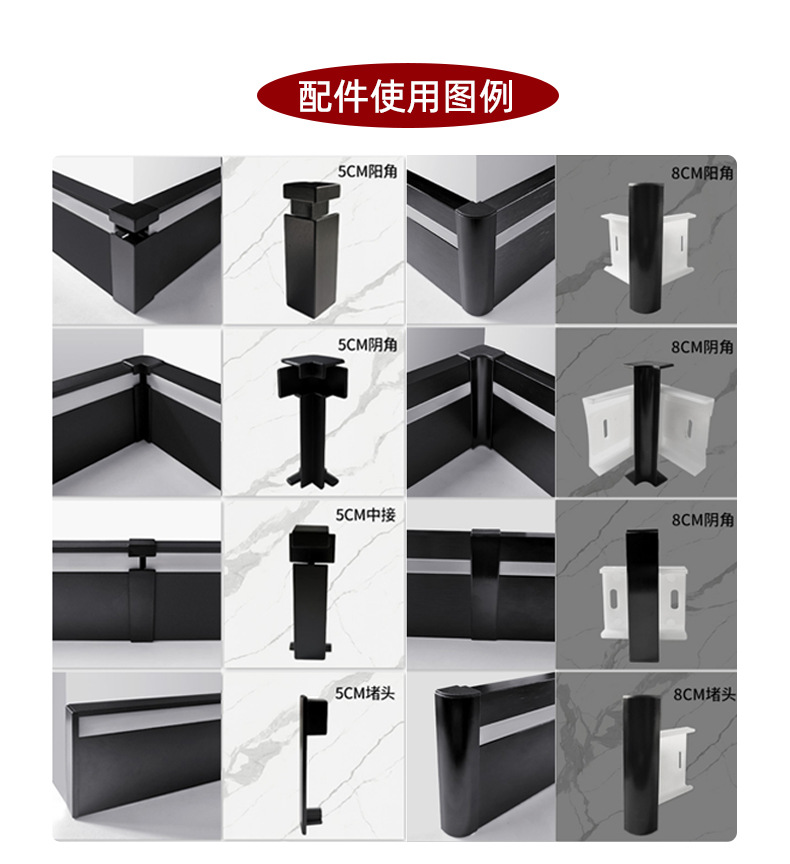 配件使用图例

5CM阳角

8CM阳角

5CM阴角

8CM阴角

5CM中接

8CM阴角

5CM堵头

8CM堵头