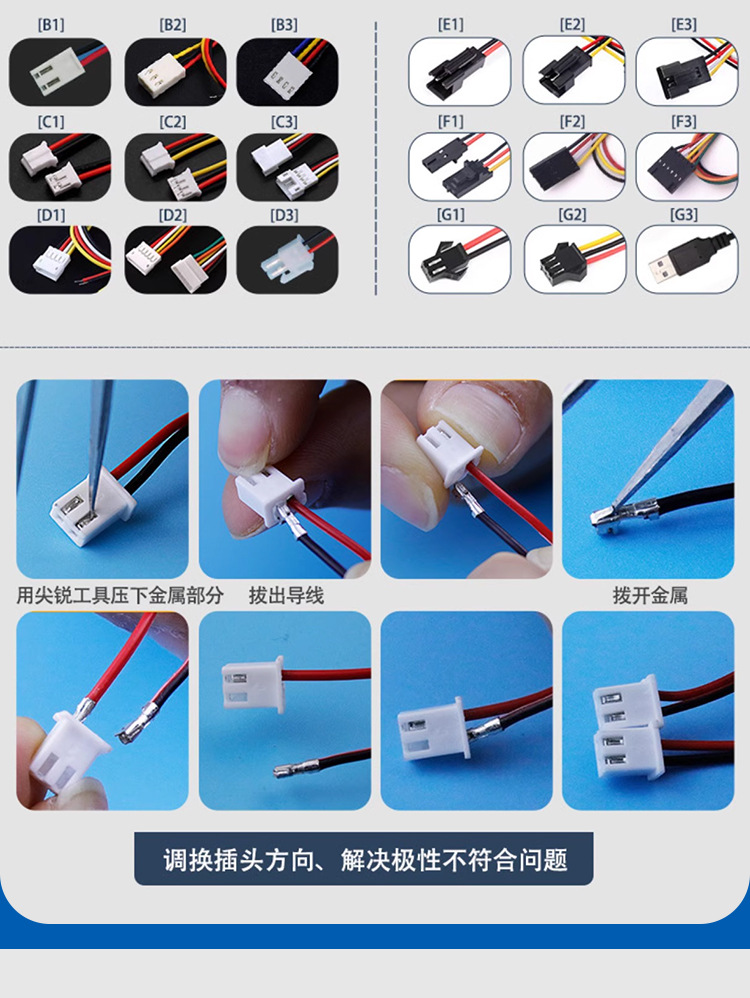 [B1] [B2] [B3]

[C1] [C2] [C3]

[D1] [D2] [D3]

[E1] [E2] [E3]

[F1] [F2] [F3]

[G1] [G2] [G3]

用尖锐工具压下金属部分

拔出导线

拨开金属

调换插头方向、解决极性不符合问题