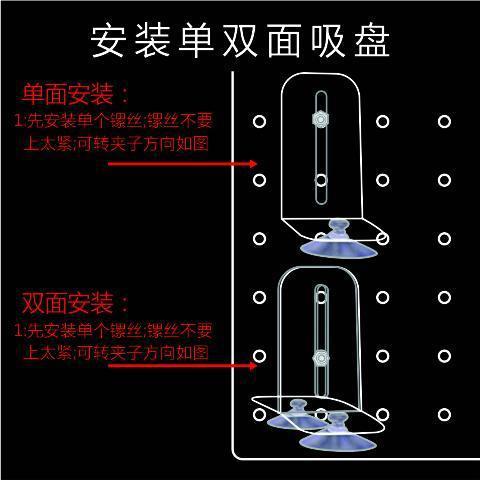 安装单双面吸盘

单面安装：
1:先安装单个镙丝;镙丝不要上太紧;可转夹子方向如图

双面安装：
1:先安装单个镙丝;镙丝不要上太紧;可转夹子方向如图