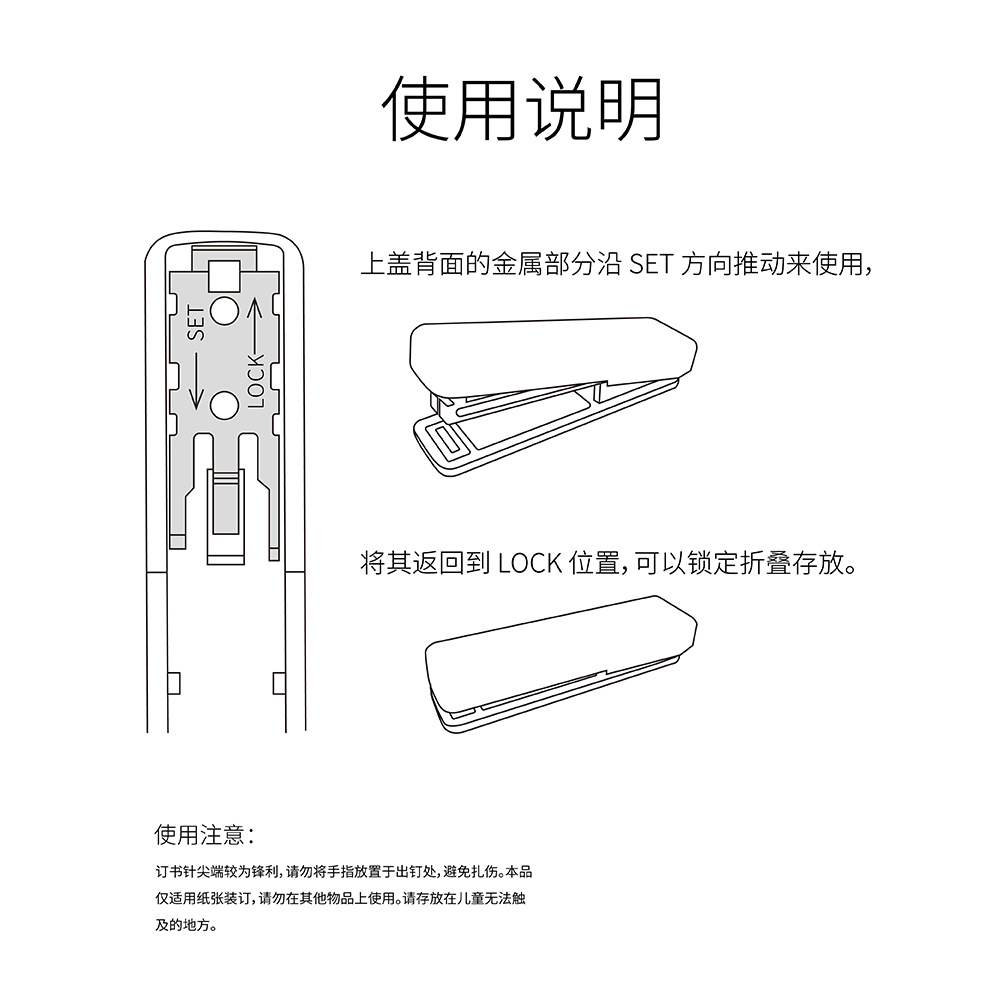 使用说明

SET

LOCK

上盖背面的金属部分沿 SET 方向推动来使用，

将其返回到 LOCK 位置，可以锁定折叠存放。

使用注意：

订书针尖端较为锋利，请勿将手指放置于出钉处，避免扎伤。本品仅适用纸张装订，请勿在其他物品上使用。请存放在儿童无法触及的地方。