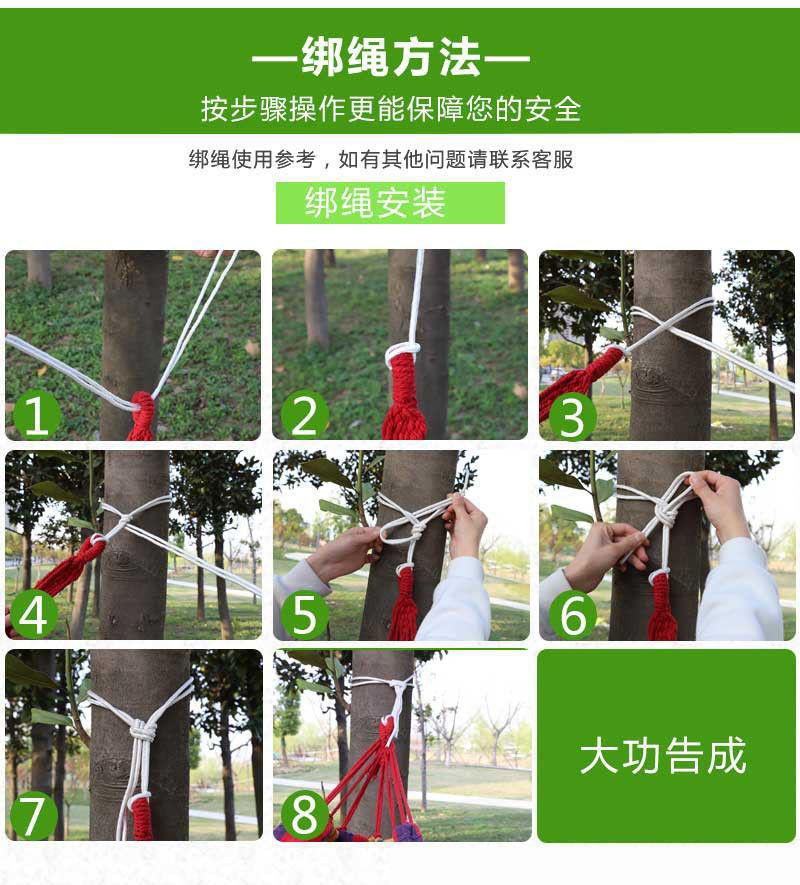 —绑绳方法—
按步骤操作更能保障您的安全

绑绳使用参考，如有其他问题请联系客服

绑绳安装

1

2

3

4

5

6

7

8

大功告成