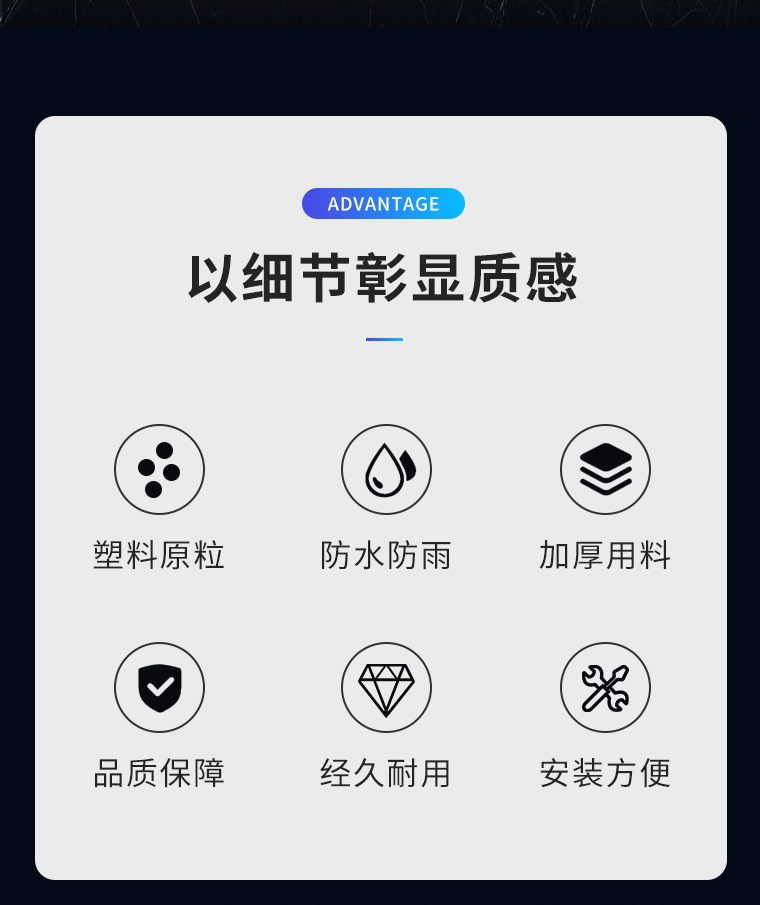 ADVANTAGE

以细节彰显质感

塑料原粒 防水防雨 加厚用料

品质保障 经久耐用 安装方便