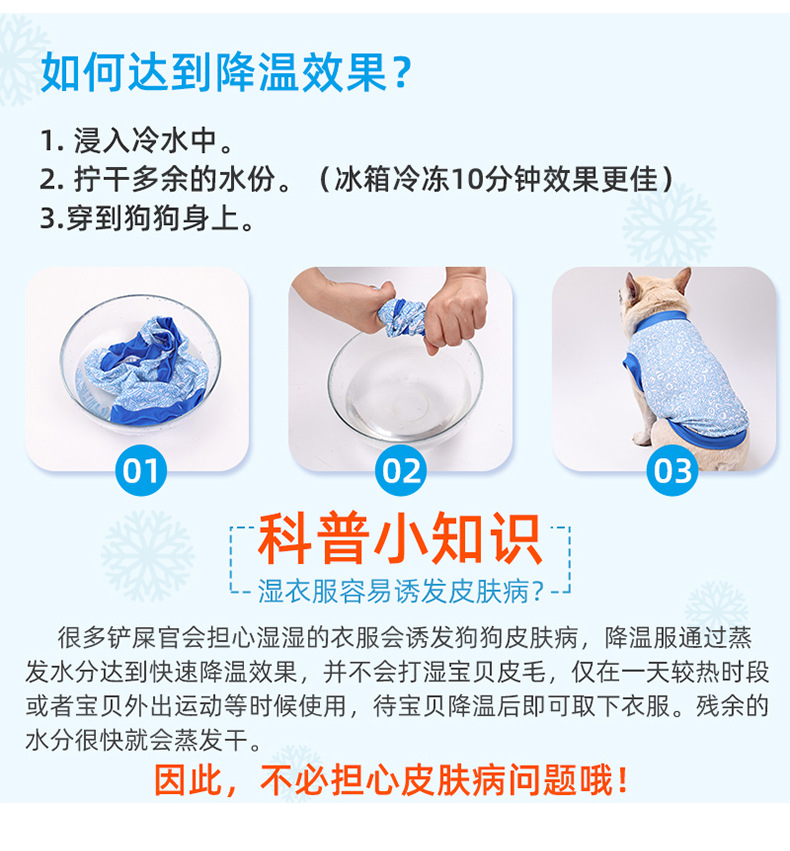 如何达到降温效果？

1. 浸入冷水中。
2. 拧干多余的水份。（冰箱冷冻10分钟效果更佳）
3.穿到狗狗身上。

01

02

03

科普小知识

湿衣服容易诱发皮肤病？

很多铲屎官会担心湿湿的衣服会诱发狗狗皮肤病，降温服通过蒸发水分达到快速降温效果，并不会打湿宝贝皮毛，仅在一天较热时段或者宝贝外出运动等时候使用，待宝贝降温后即可取下衣服。残余的水分很快就会蒸发干。

因此，不必担心皮肤病问题哦！