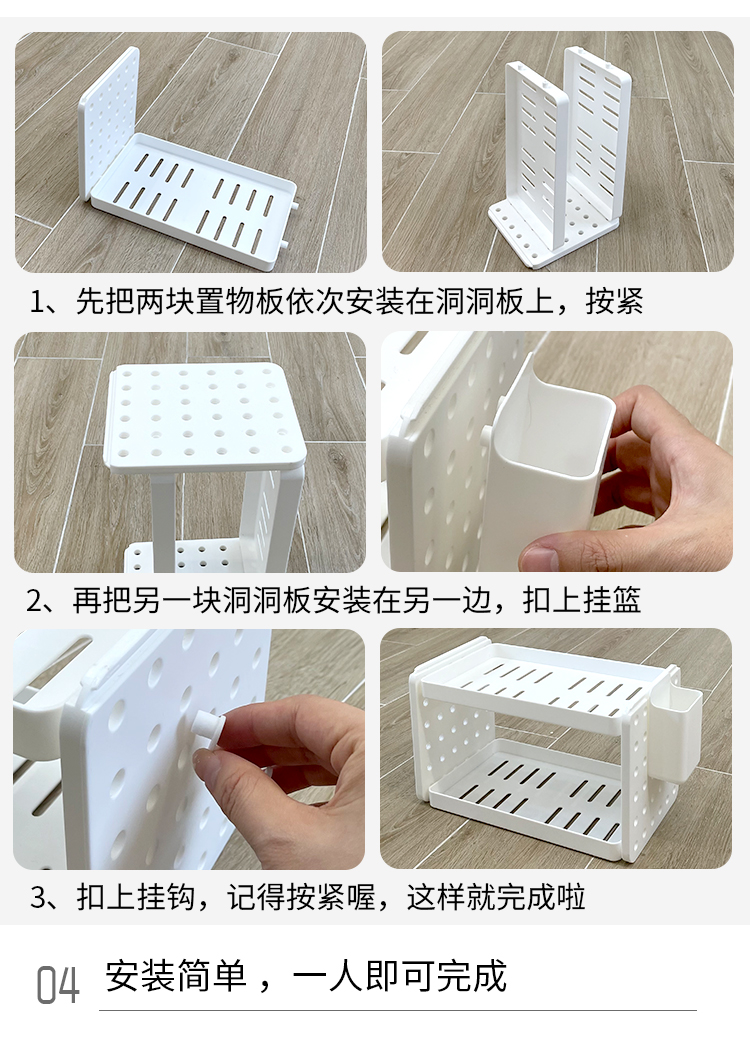 1、先把两块置物板依次安装在洞洞板上，按紧

2、再把另一块洞洞板安装在另一边，扣上挂篮

3、扣上挂钩，记得按紧喔，这样就完成啦

04 安装简单，一人即可完成