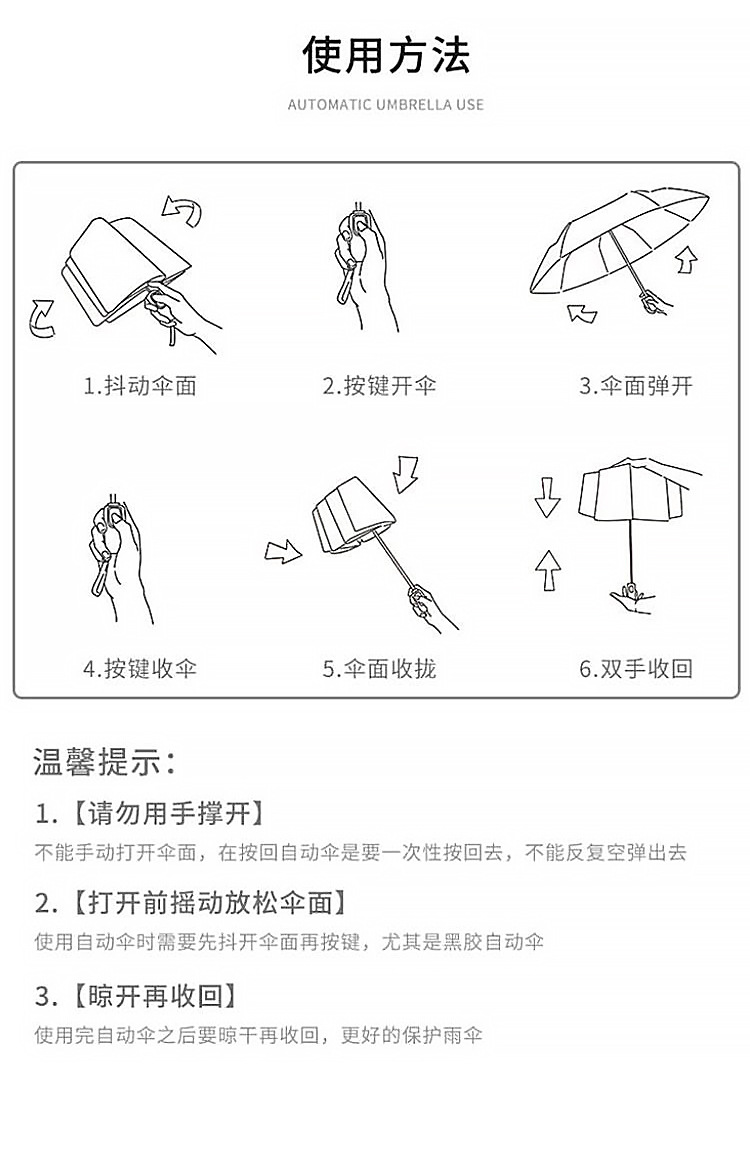 使用方法

AUTOMATIC UMBRELLA USE

1.抖动伞面

2.按键开伞

3.伞面弹开

4.按键收伞

5.伞面收拢

6.双手收回

温馨提示：

1.【请勿用手撑开】

不能手动打开伞面，在按回自动伞是要一次性按回去，不能反复空弹出去

2.【打开前摇动放松伞面】

使用自动伞时需要先抖开伞面再按键，尤其是黑胶自动伞

3.【晾开再收回】

使用完自动伞之后要晾干再收回，更好的保护雨伞