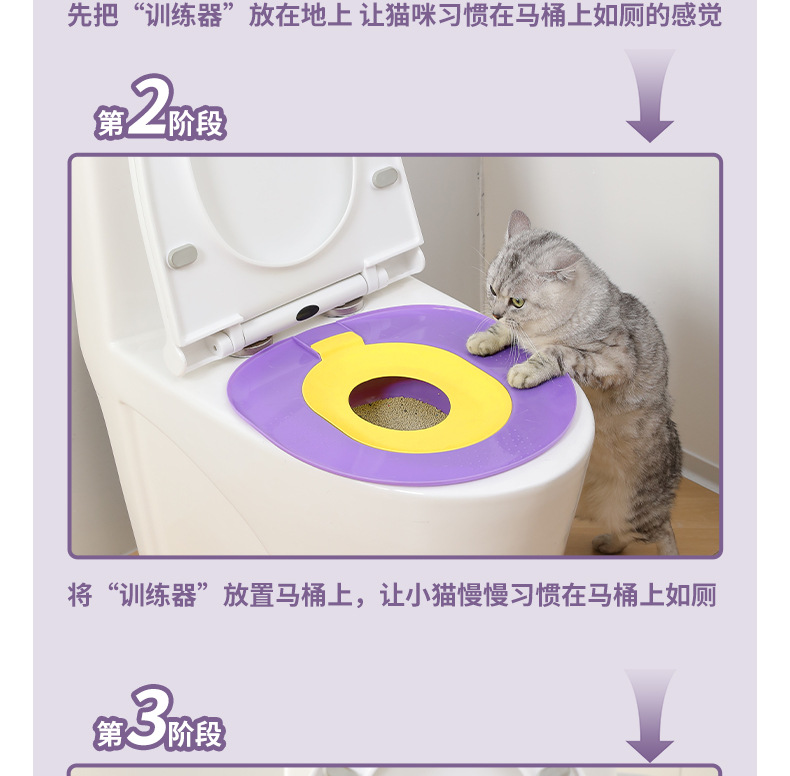 先把“训练器”放在地上 让猫咪习惯在马桶上如厕的感觉

第2阶段

将“训练器”放置马桶上，让小猫慢慢习惯在马桶上如厕

第3阶段