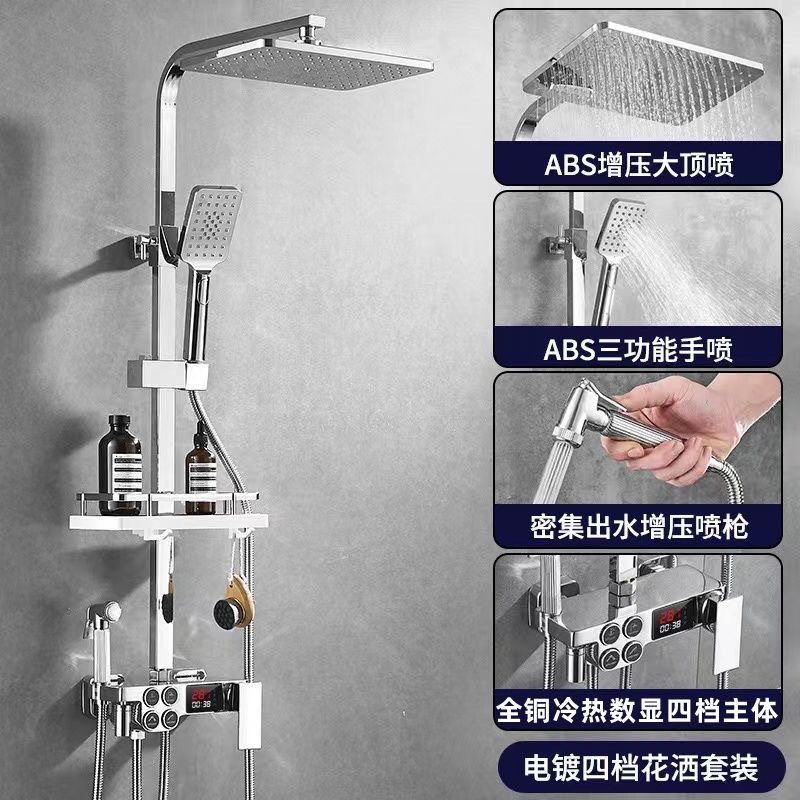 ABS增压大顶喷

ABS三功能手喷

密集出水增压喷枪

28°C
00:38

全铜冷热数显四档主体

电镀四档花洒套装