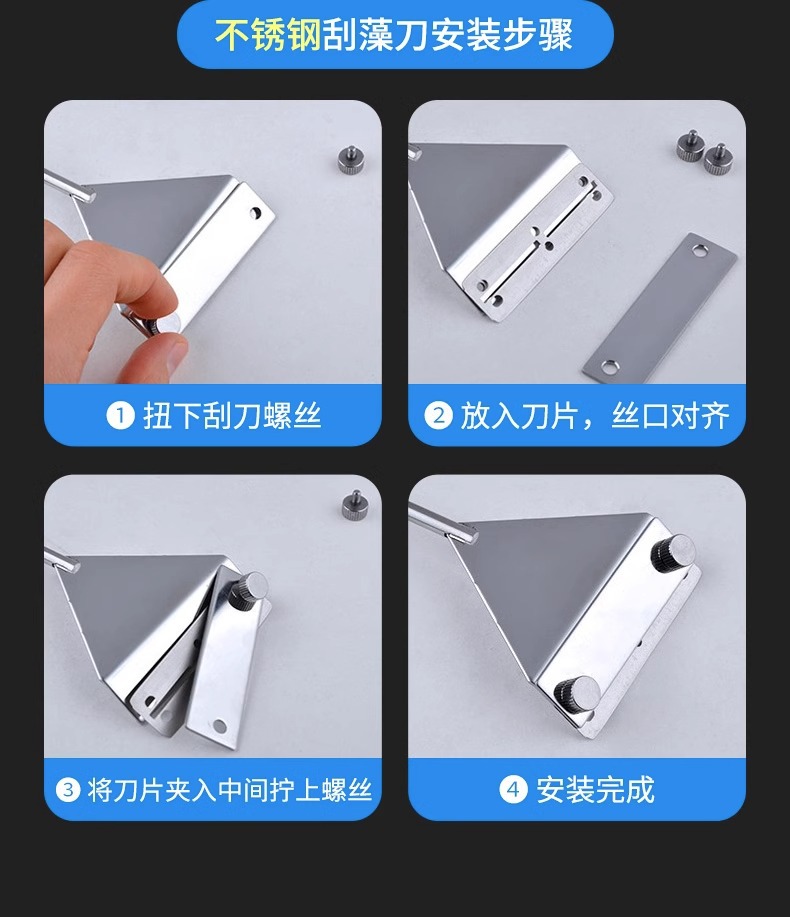 不锈钢刮藻刀安装步骤

1 扭下刮刀螺丝

2 放入刀片，丝口对齐

3 将刀片夹入中间拧上螺丝

4 安装完成